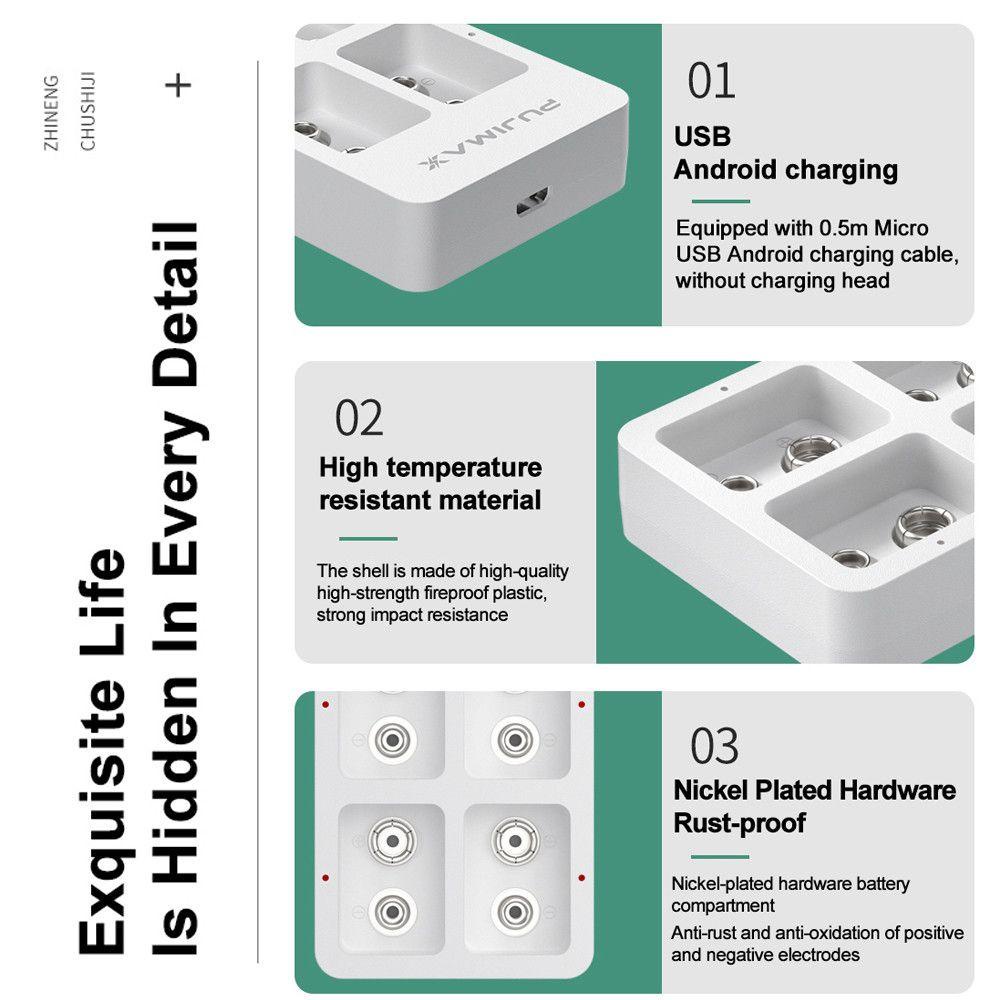 ZHINENG
CHUSHIJI

+

Exquisite Life
Is Hidden In Every Detail

PUJIMAX

01
USB
Android charging

Equipped with 0.5m Micro USB Android charging cable, without charging head

02
High temperature resistant material

The shell is made of high-quality high-strength fireproof plastic, strong impact resistance

03
Nickel Plated Hardware Rust-proof

Nickel-plated hardware battery compartment
Anti-rust and anti-oxidation of positive and negative electrodes