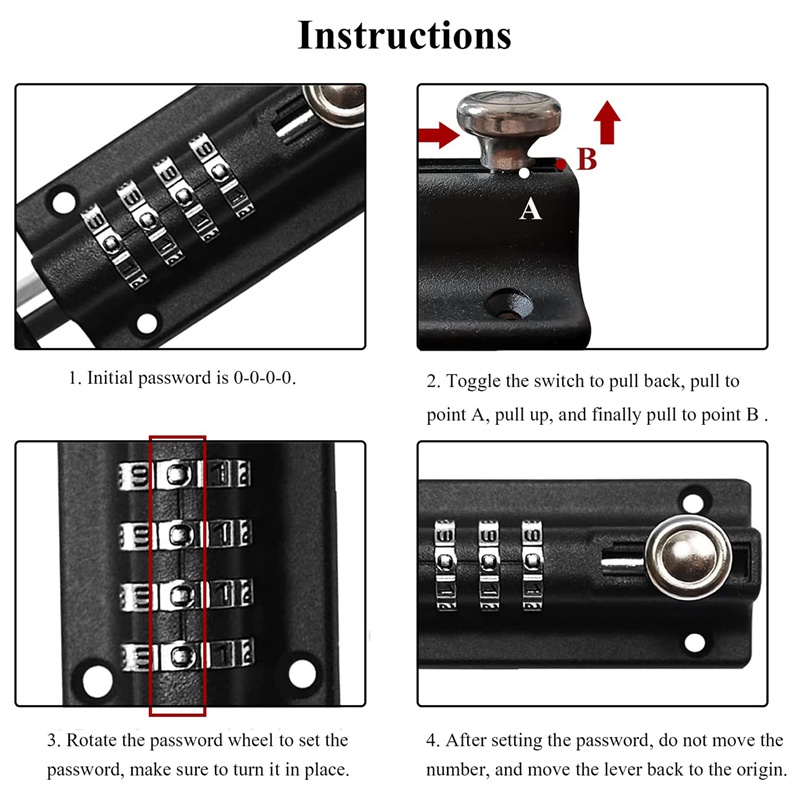 Instructions

B

A

1. Initial password is 0-0-0-0.

2. Toggle the switch to pull back, pull to point A, pull up, and finally pull to point B .

3. Rotate the password wheel to set the password, make sure to turn it in place.

4. After setting the password, do not move the number, and move the lever back to the origin.