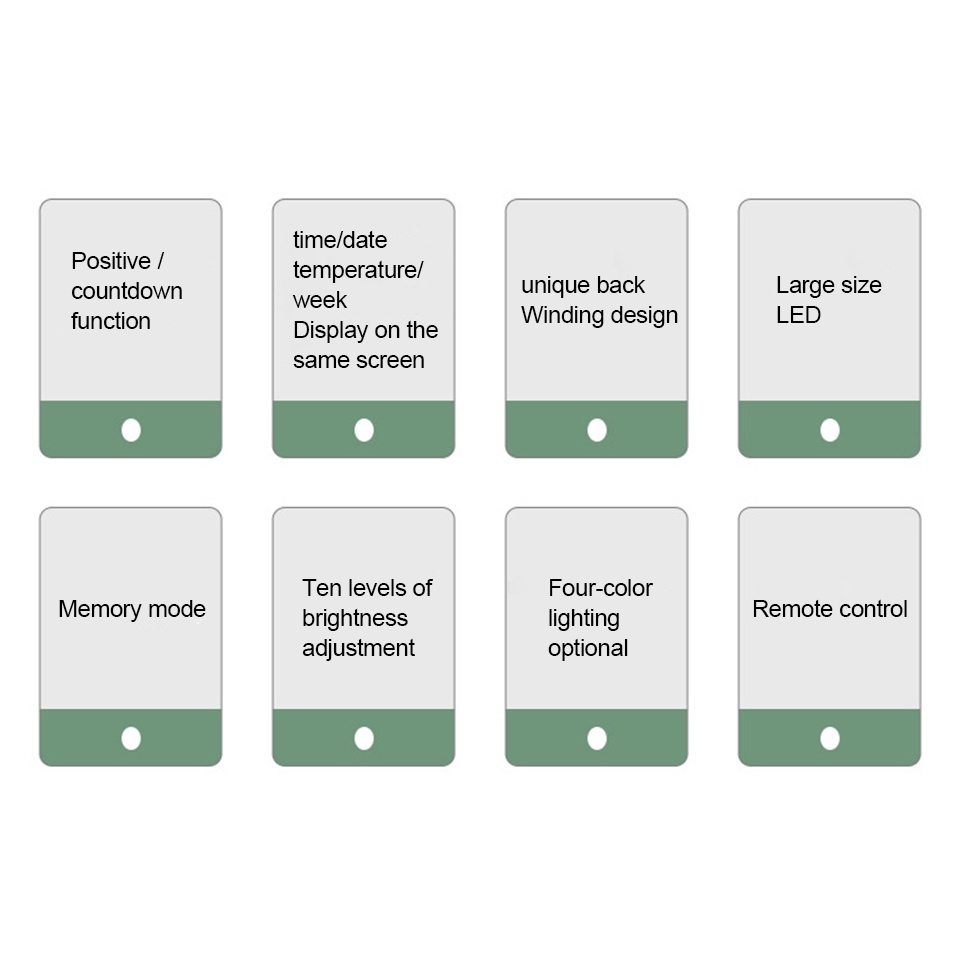 Positive / countdown function

time/date temperature/ week Display on the same screen

unique back Winding design

Large size LED

Memory mode

Ten levels of brightness adjustment

Four-color lighting optional

Remote control