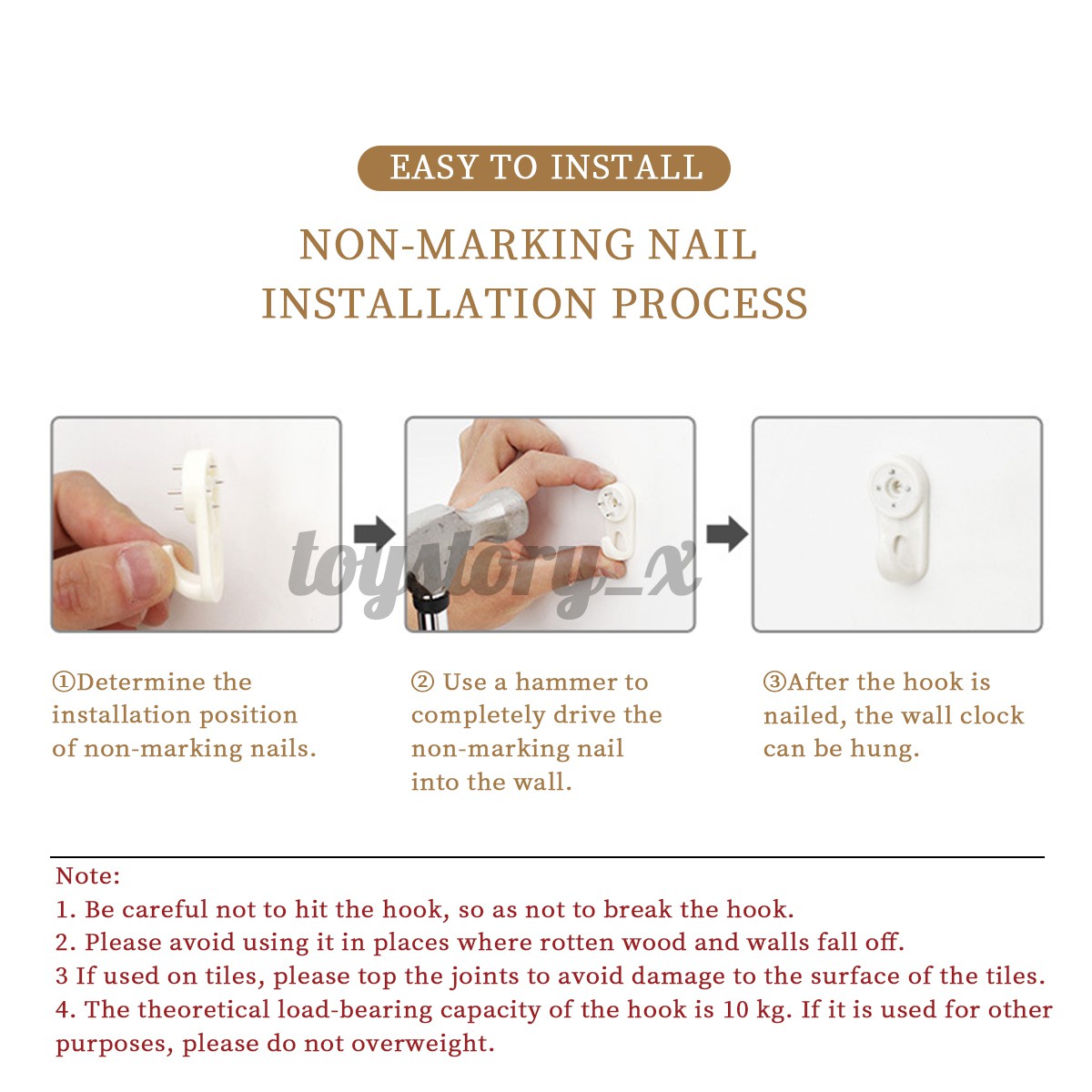 EASY TO INSTALL

NON-MARKING NAIL INSTALLATION PROCESS

toystory_x

①Determine the installation position of non-marking nails.

② Use a hammer to completely drive the non-marking nail into the wall.

③After the hook is nailed, the wall clock can be hung.

Note:
1. Be careful not to hit the hook, so as not to break the hook.
2. Please avoid using it in places where rotten wood and walls fall off.
3 If used on tiles, please top the joints to avoid damage to the surface of the tiles.
4. The theoretical load-bearing capacity of the hook is 10 kg. If it is used for other purposes, please do not overweight.