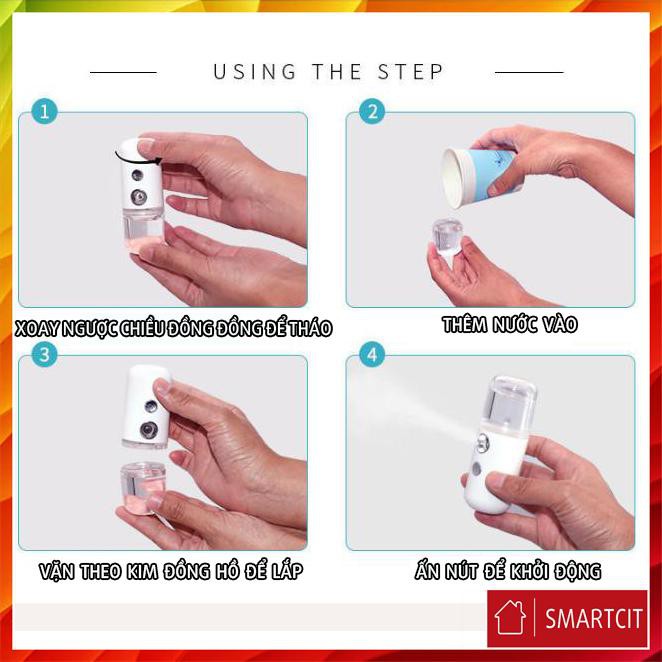 USING THE STEP

1

XOAY NGƯỢC CHIỀU ĐỒNG ĐỒNG ĐỂ THÁO

2

THÊM NƯỚC VÀO

3

VẶN THEO KIM ĐỒNG HỒ ĐỂ LẮP

4

ẤN NÚT ĐỂ KHỞI ĐỘNG

SMARTCIT