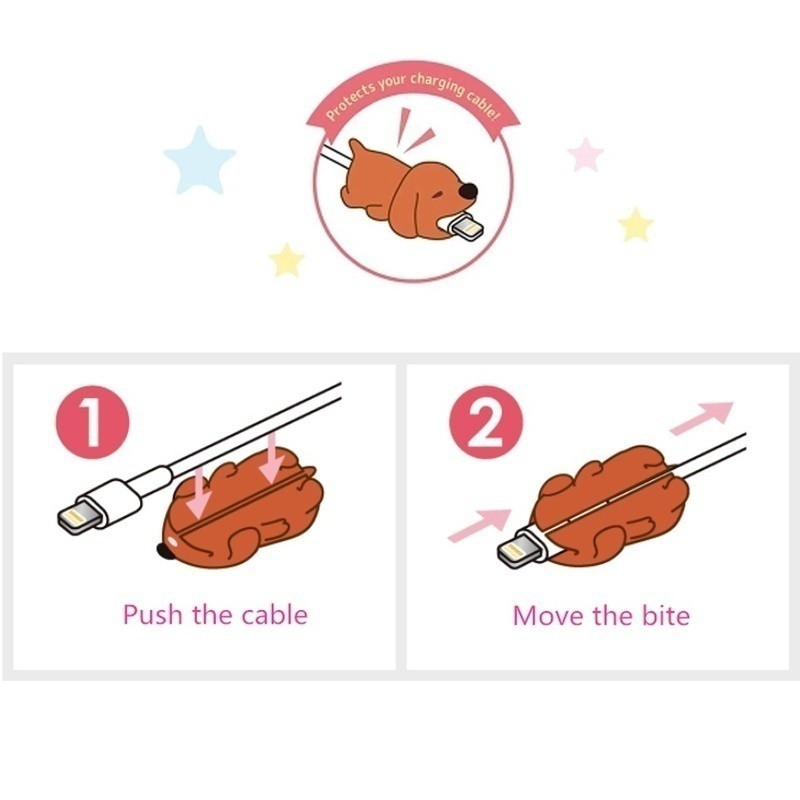 Protects your charging cable!

1

Push the cable

2

Move the bite