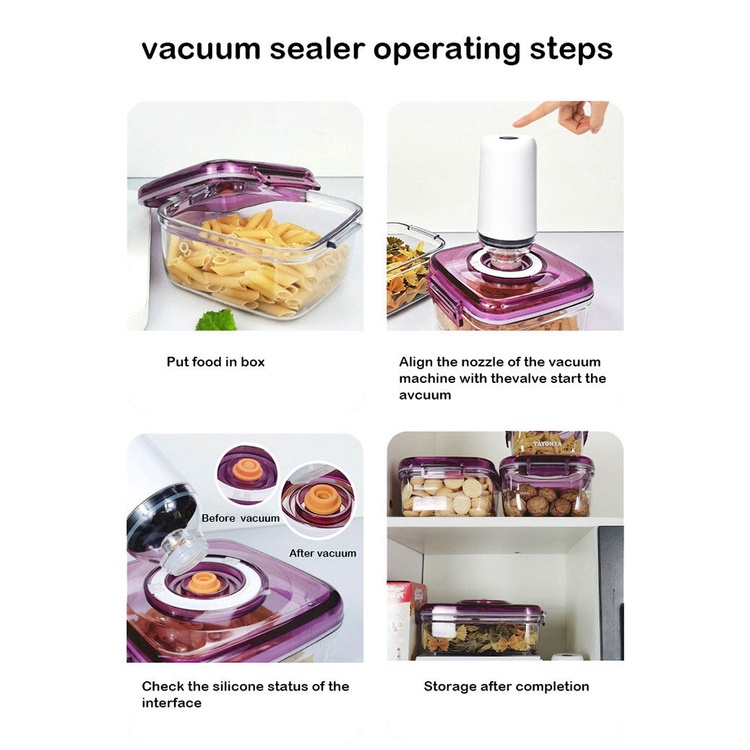 vacuum sealer operating steps

Put food in box

Align the nozzle of the vacuum machine with thevalve start the avcuum

Before vacuum

After vacuum

TATONKA

Check the silicone status of the interface

Storage after completion