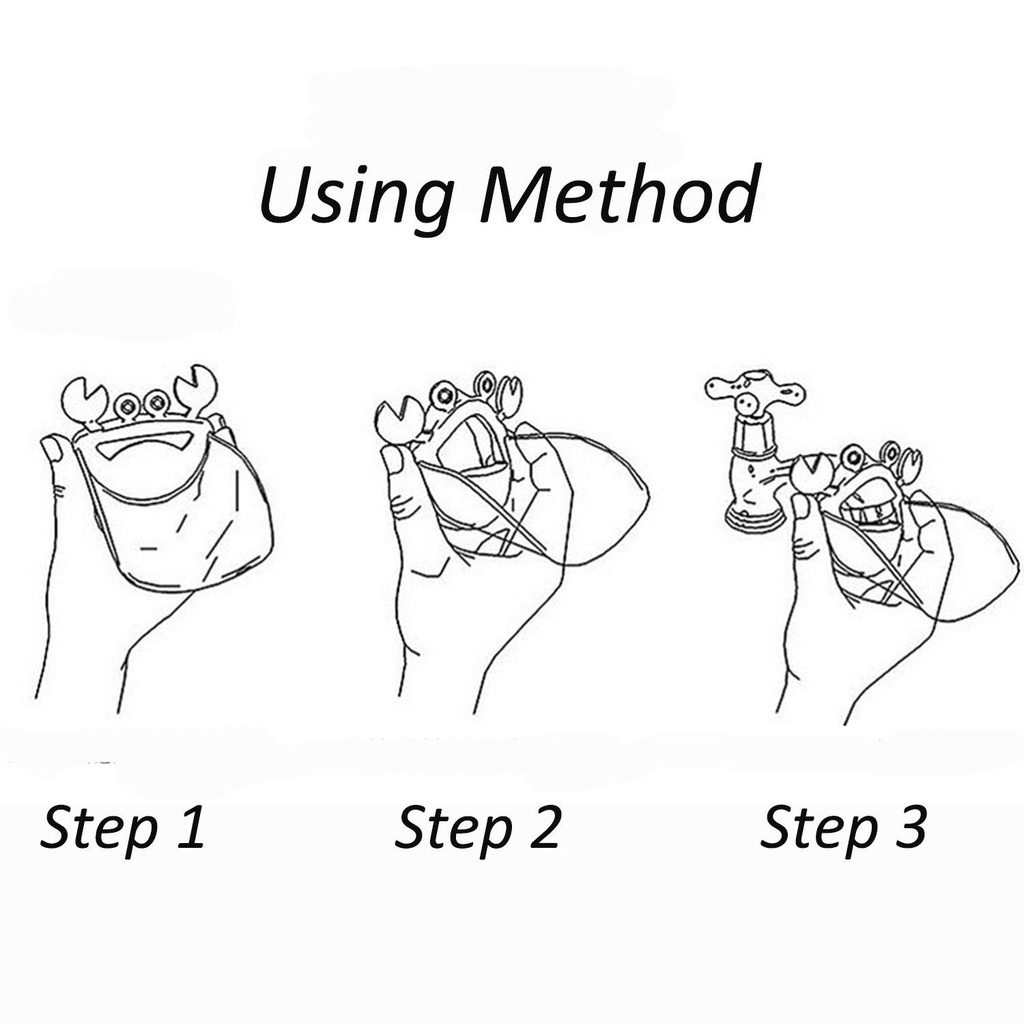 Using Method

Step 1

Step 2

Step 3