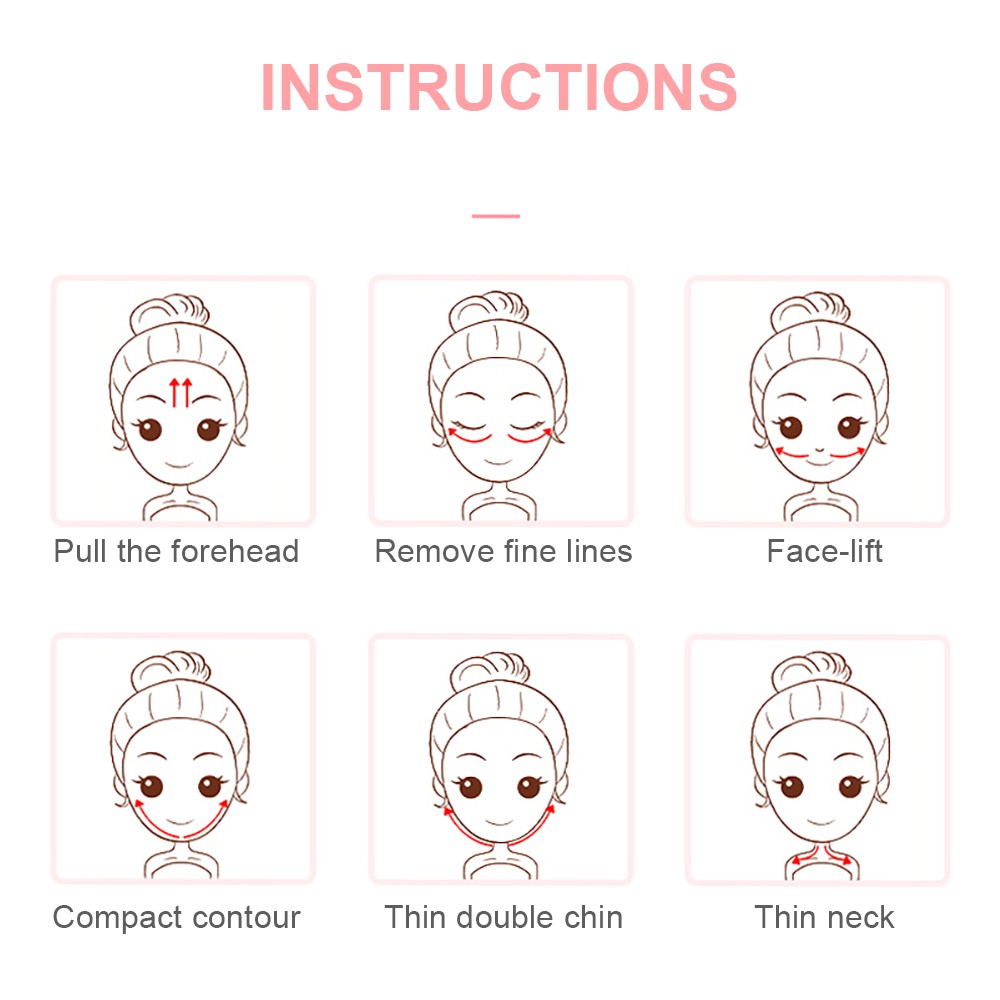 INSTRUCTIONS

Pull the forehead

Remove fine lines

Face-lift

Compact contour

Thin double chin

Thin neck