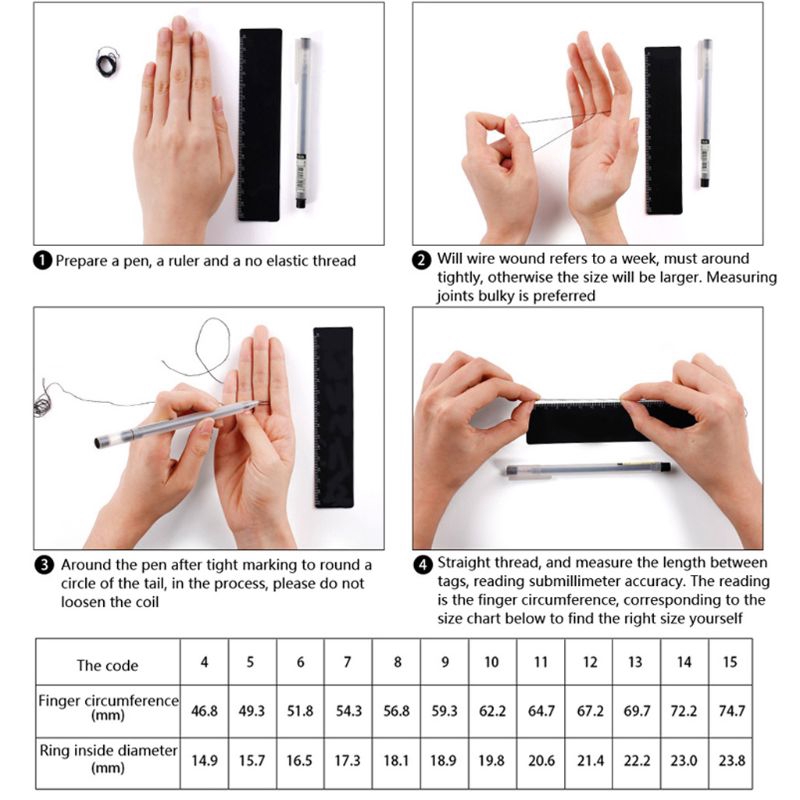 1 Prepare a pen, a ruler and a no elastic thread

2 Will wire wound refers to a week, must around tightly, otherwise the size will be larger. Measuring joints bulky is preferred

3 Around the pen after tight marking to round a circle of the tail, in the process, please do not loosen the coil

4 Straight thread, and measure the length between tags, reading submillimeter accuracy. The reading is the finger circumference, corresponding to the size chart below to find the right size yourself

| The code | 4 | 5 | 6 | 7 | 8 | 9 | 10 | 11 | 12 | 13 | 14 | 15 |
|---|---|---|---|---|---|---|---|---|---|---|---|---|
| Finger circumference (mm) | 46.8 | 49.3 | 51.8 | 54.3 | 56.8 | 59.3 | 62.2 | 64.7 | 67.2 | 69.7 | 72.2 | 74.7 |
| Ring inside diameter (mm) | 14.9 | 15.7 | 16.5 | 17.3 | 18.1 | 18.9 | 19.8 | 20.6 | 21.4 | 22.2 | 23.0 | 23.8 |