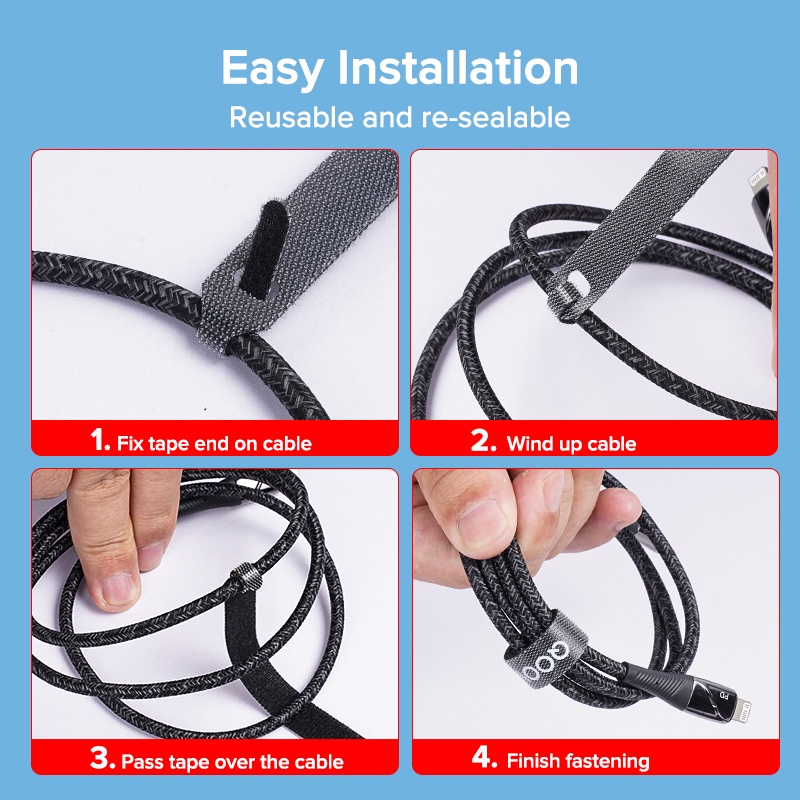 Easy Installation
Reusable and re-sealable

1. Fix tape end on cable

2. Wind up cable

3. Pass tape over the cable

4. Finish fastening

QOO

PD