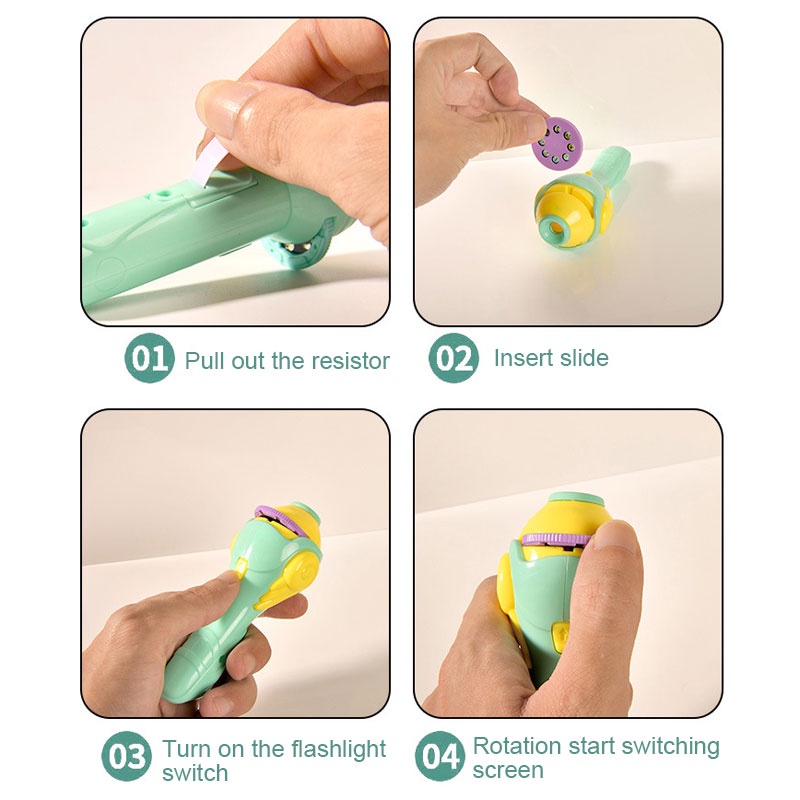 01 Pull out the resistor

02 Insert slide

03 Turn on the flashlight switch

04 Rotation start switching screen