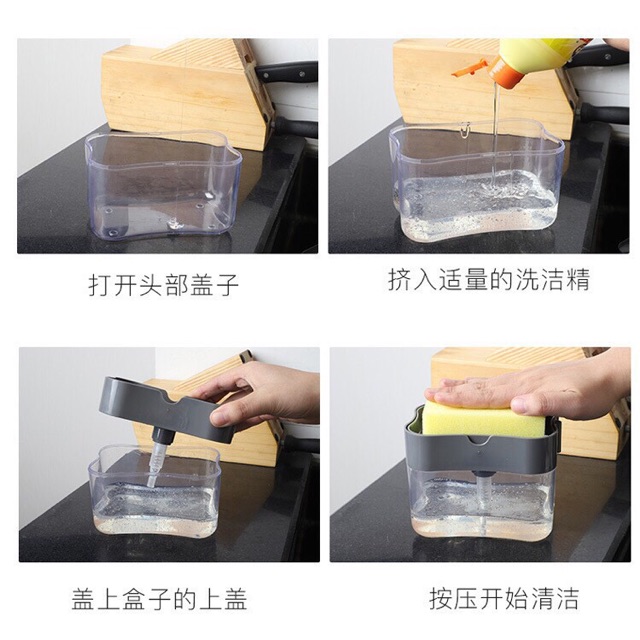 打开头部盖子

挤入适量的洗洁精

盖上盒子的上盖

按压开始清洁