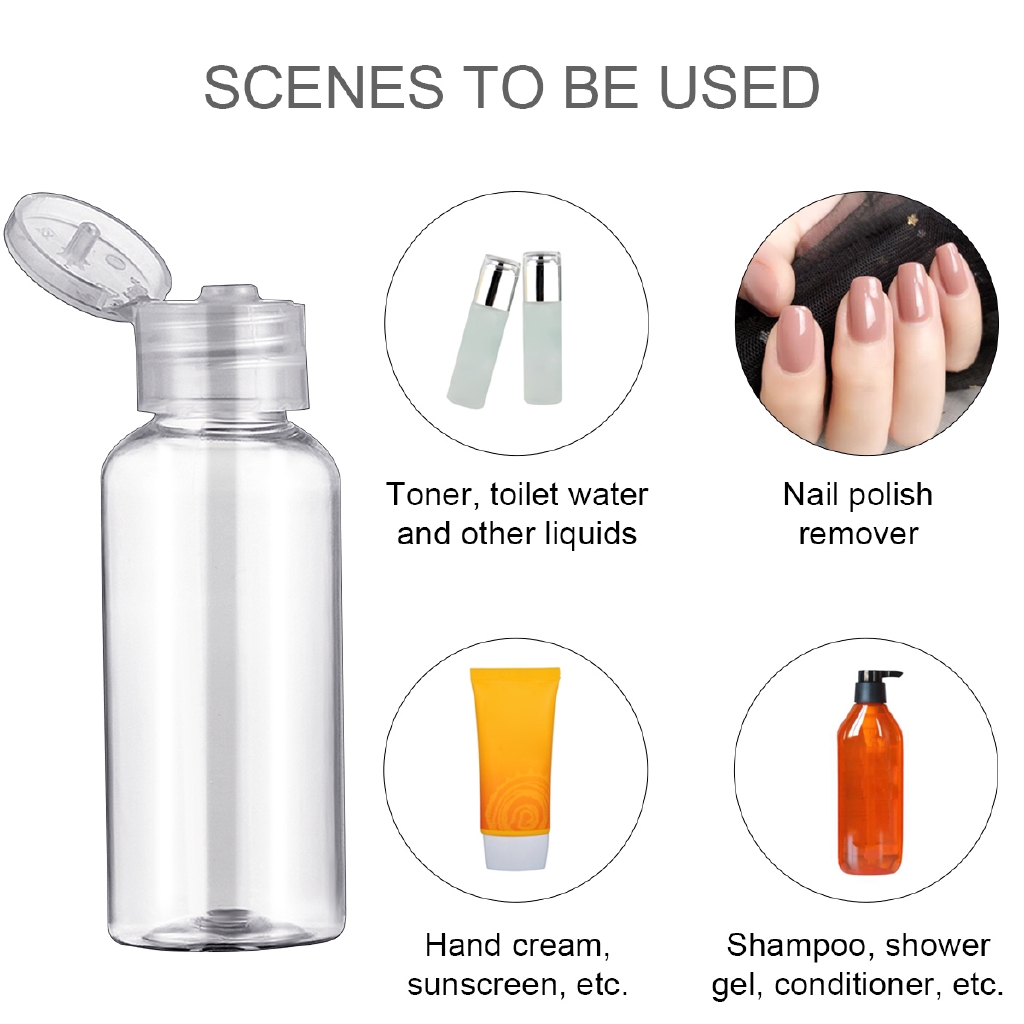 SCENES TO BE USED

Toner, toilet water and other liquids

Nail polish remover

Hand cream, sunscreen, etc.

Shampoo, shower gel, conditioner, etc.