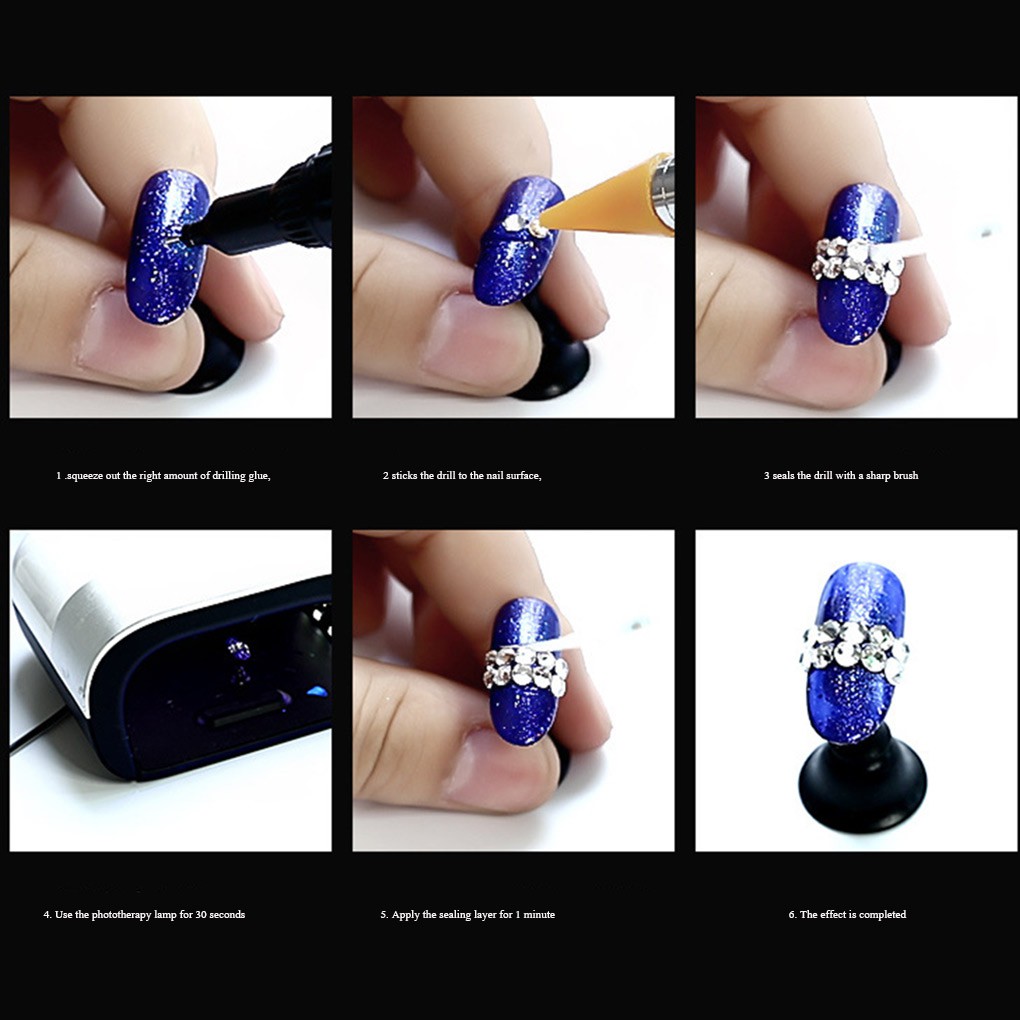 1 .squeeze out the right amount of drilling glue,

2 sticks the drill to the nail surface,

3 seals the drill with a sharp brush

4. Use the phototherapy lamp for 30 seconds

5. Apply the sealing layer for 1 minute

6. The effect is completed