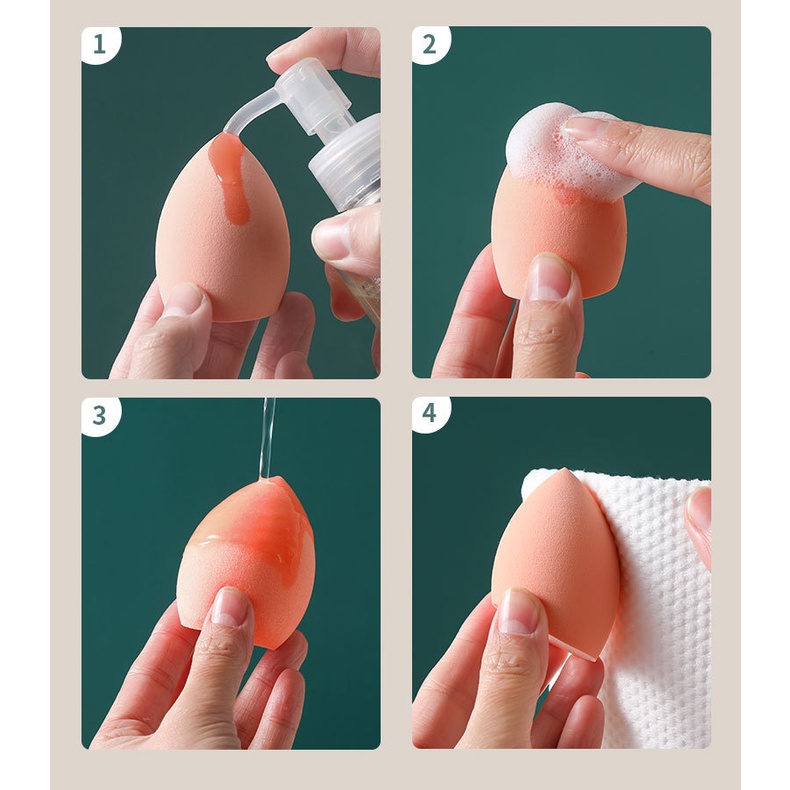 1

2

3

4