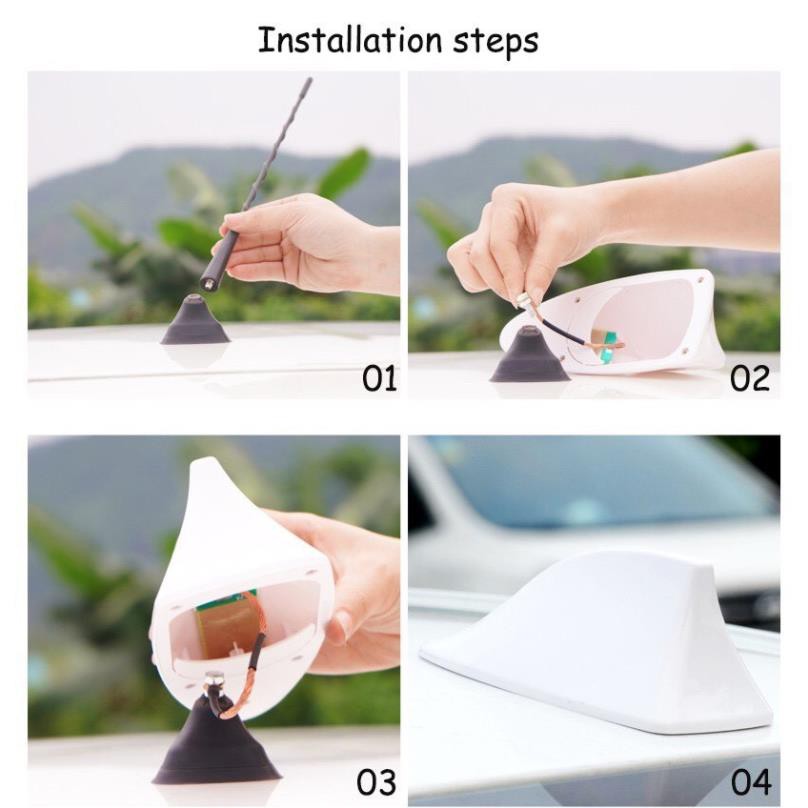 Installation steps

01

02

03

04