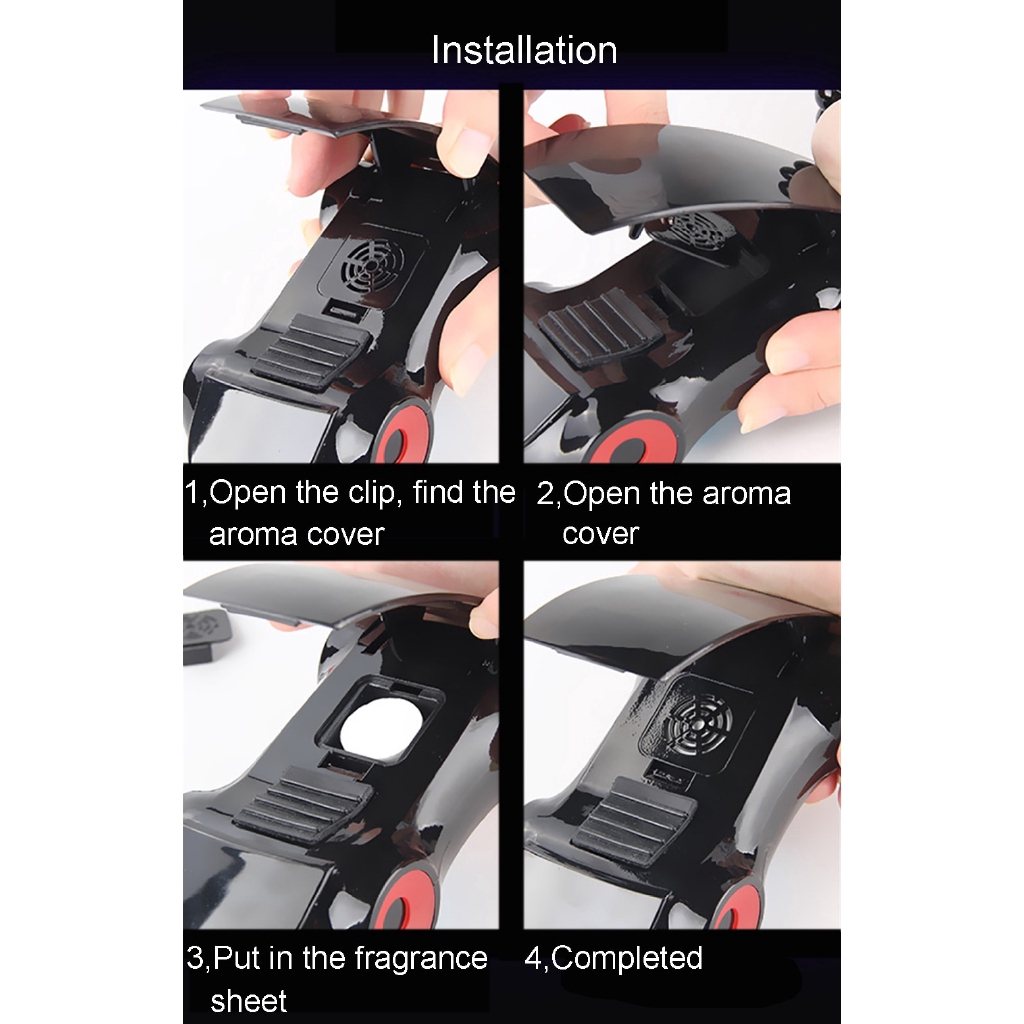 Installation

1,Open the clip, find the aroma cover

2,Open the aroma cover

3,Put in the fragrance sheet

4,Completed