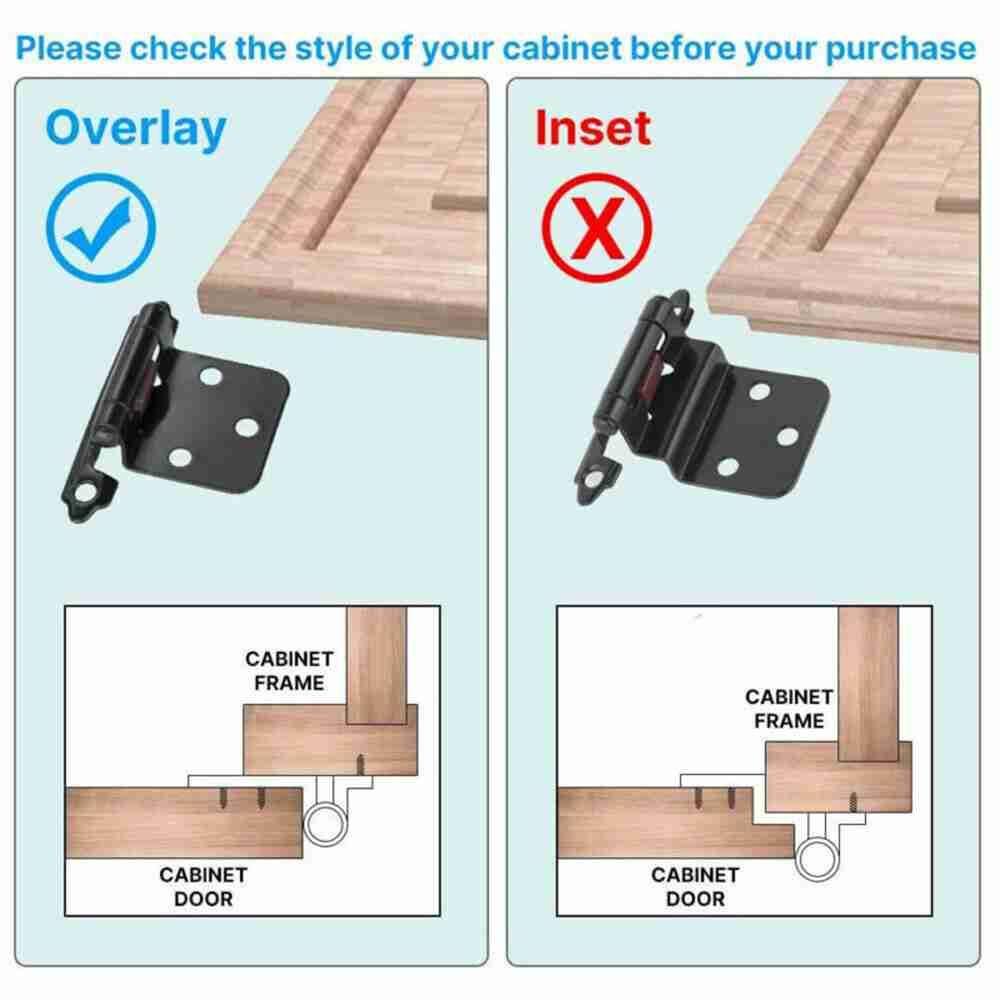 Please check the style of your cabinet before your purchase

Overlay

CABINET FRAME

CABINET DOOR

Inset

X

CABINET FRAME

CABINET DOOR