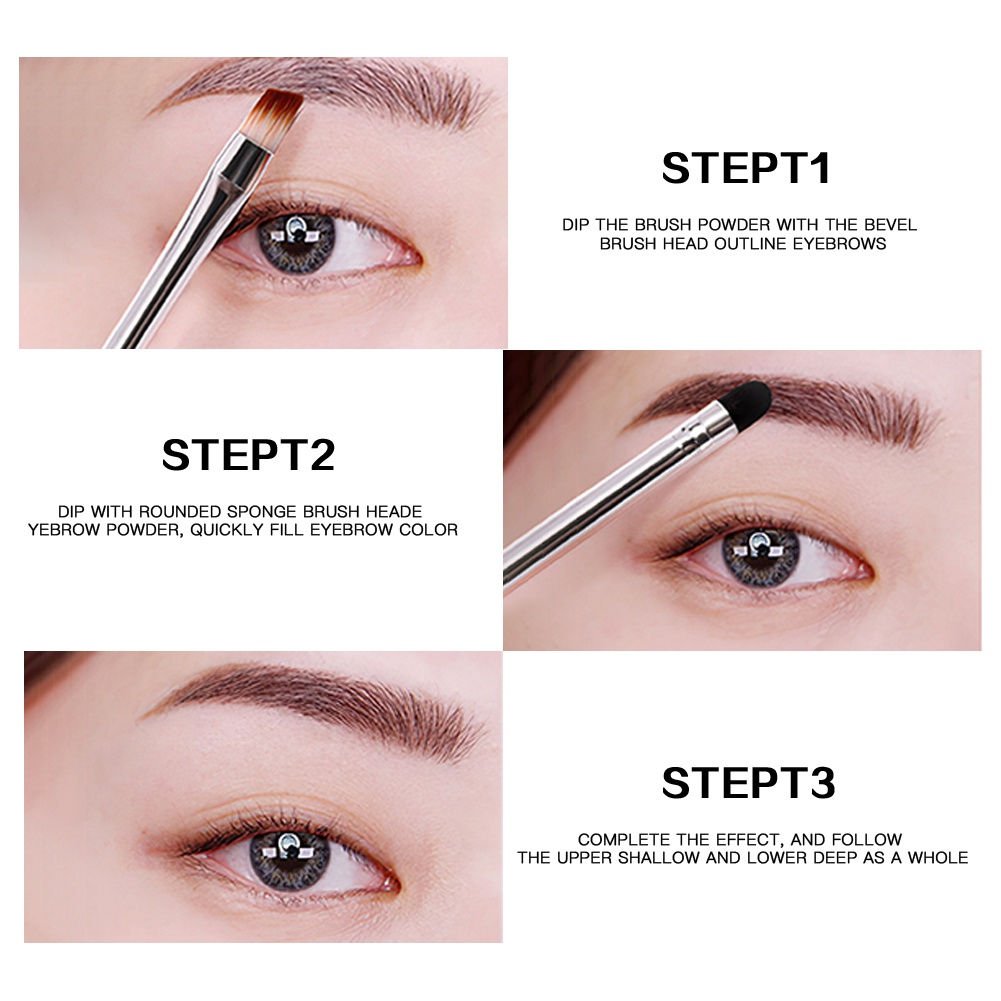 STEPT1

DIP THE BRUSH POWDER WITH THE BEVEL BRUSH HEAD OUTLINE EYEBROWS

STEPT2

DIP WITH ROUNDED SPONGE BRUSH HEADE YEBROW POWDER, QUICKLY FILL EYEBROW COLOR

STEPT3

COMPLETE THE EFFECT, AND FOLLOW THE UPPER SHALLOW AND LOWER DEEP AS A WHOLE