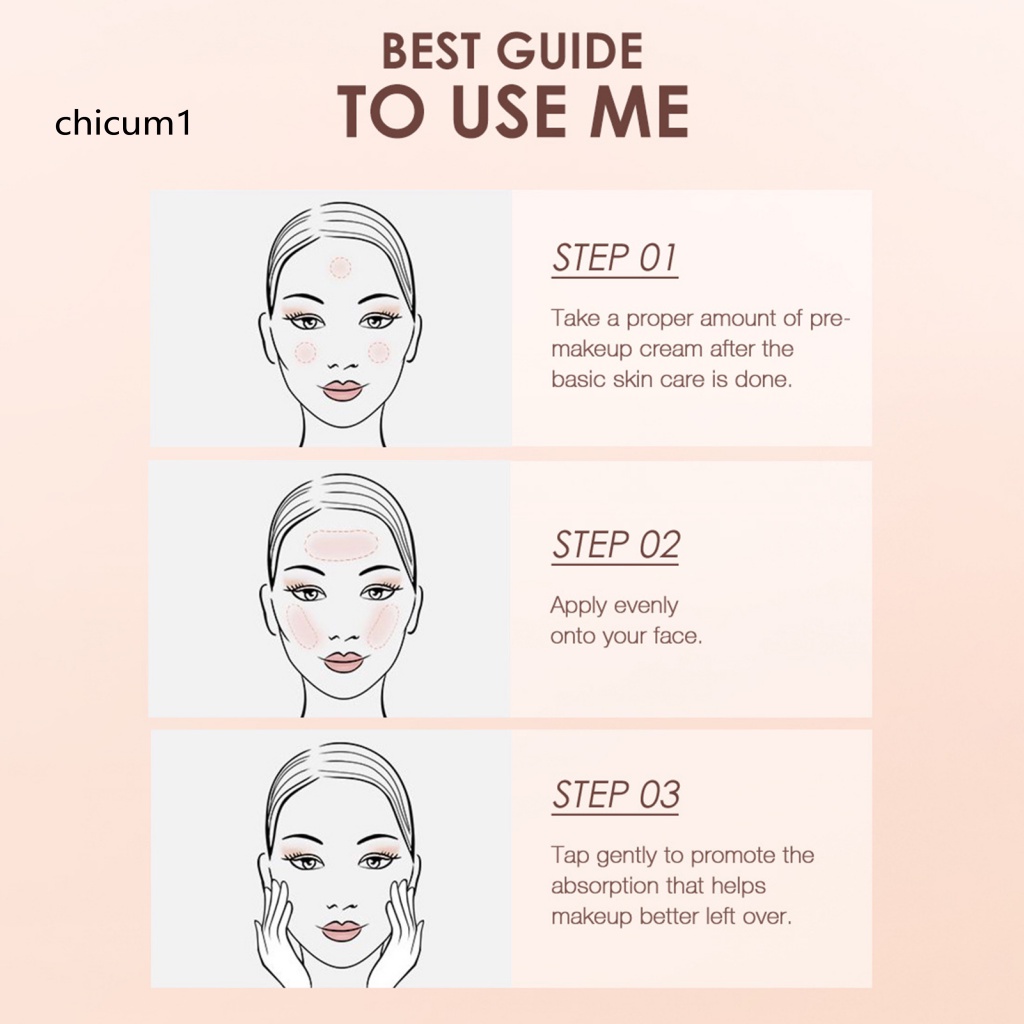 chicum1

BEST GUIDE
TO USE ME

STEP 01

Take a proper amount of pre-makeup cream after the basic skin care is done.

STEP 02

Apply evenly onto your face.

STEP 03

Tap gently to promote the absorption that helps makeup better left over.