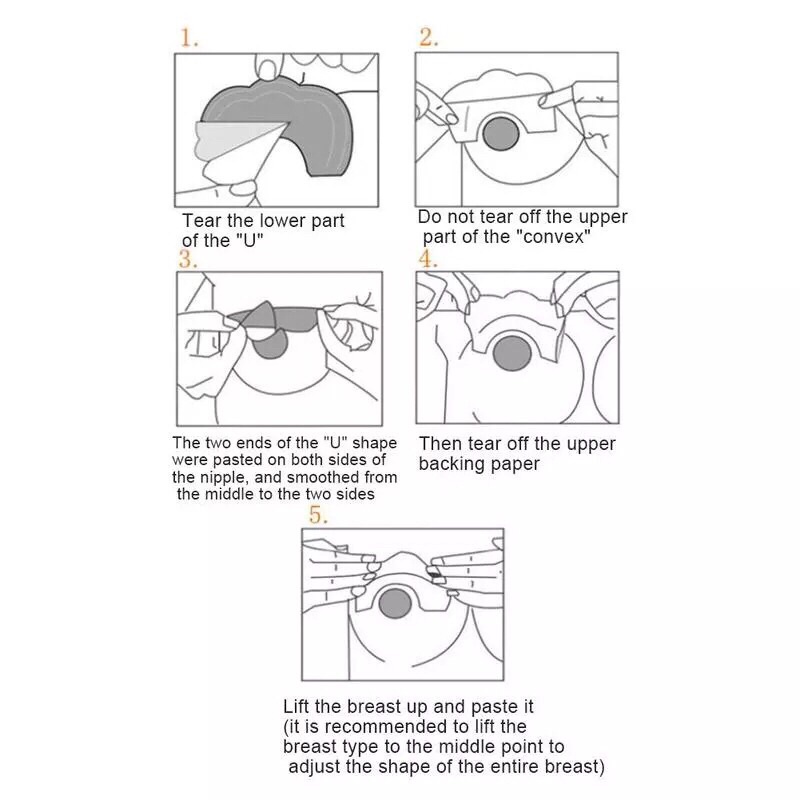 1.

Tear the lower part of the "U"

2.

Do not tear off the upper part of the "convex"

3.

The two ends of the "U" shape were pasted on both sides of the nipple, and smoothed from the middle to the two sides

4.

Then tear off the upper backing paper

5.

Lift the breast up and paste it (it is recommended to lift the breast type to the middle point to adjust the shape of the entire breast)