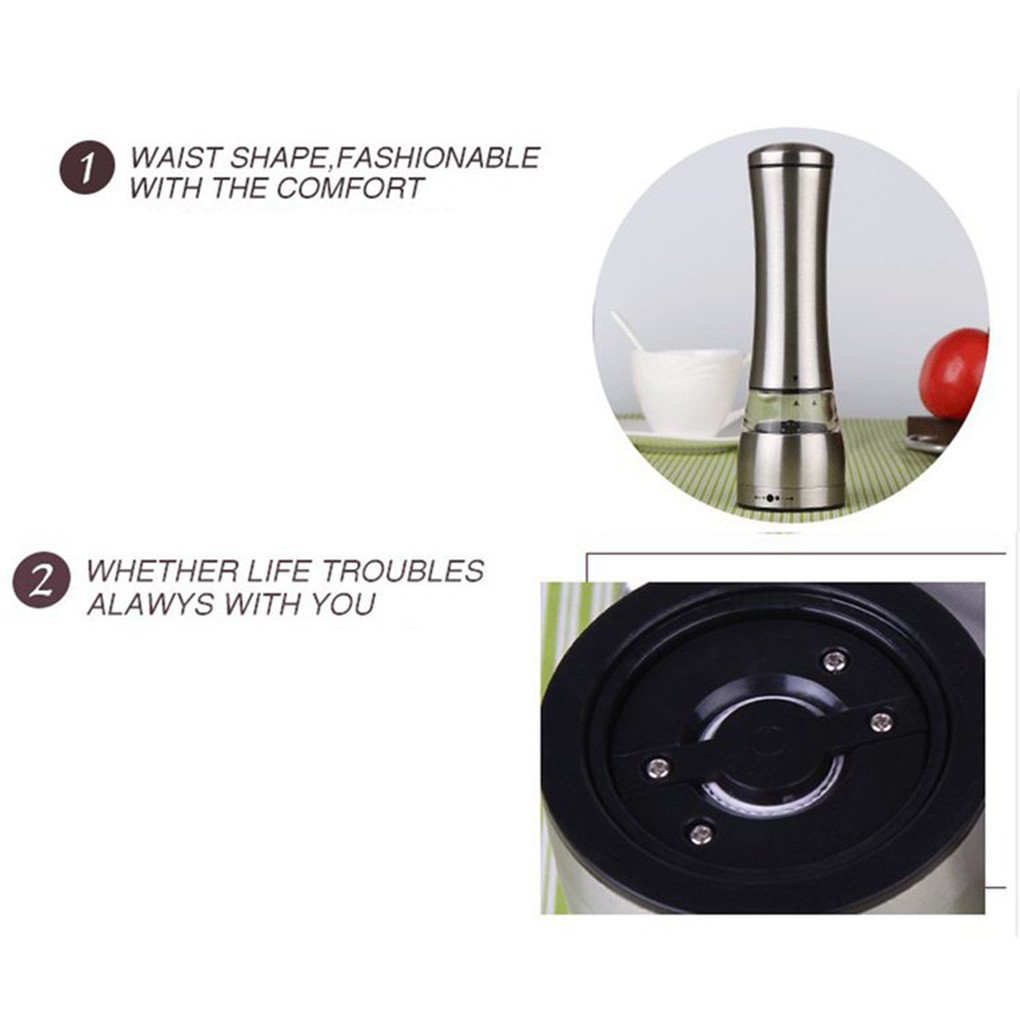 1 WAIST SHAPE,FASHIONABLE WITH THE COMFORT

2 WHETHER LIFE TROUBLES ALAWYS WITH YOU