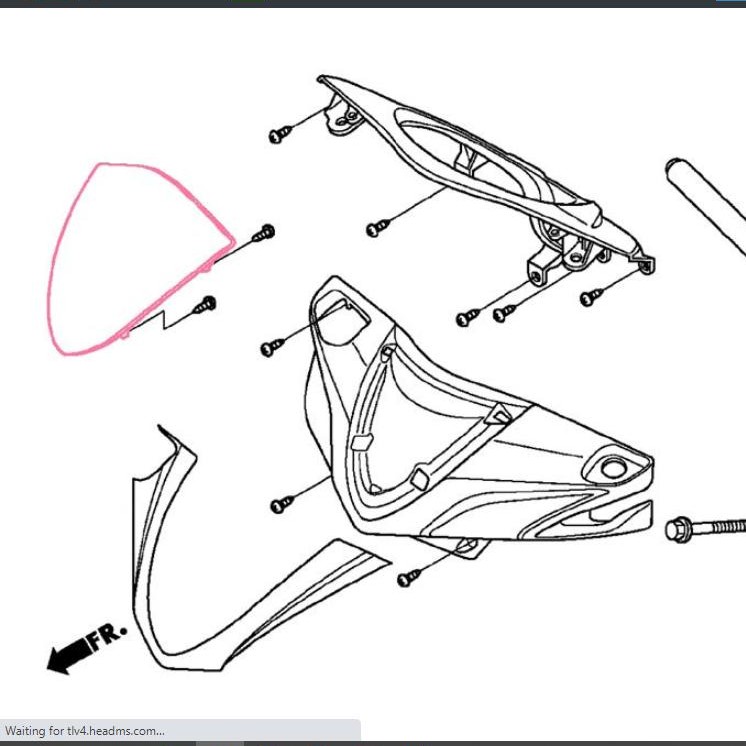 FR.

Waiting for tlv4.headms.com...