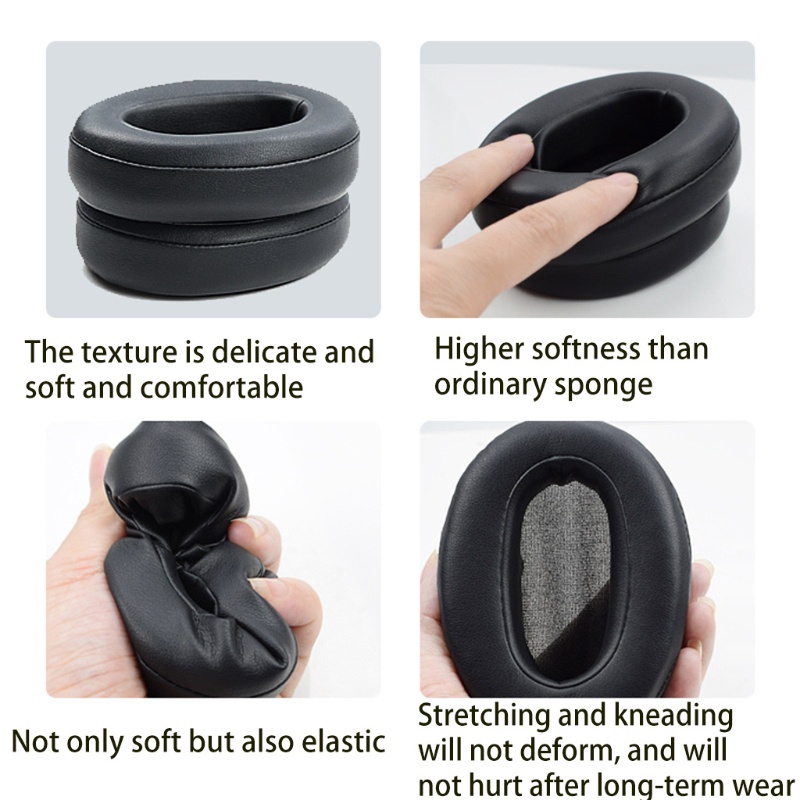 The texture is delicate and soft and comfortable

Higher softness than ordinary sponge

Not only soft but also elastic

Stretching and kneading will not deform, and will not hurt after long-term wear