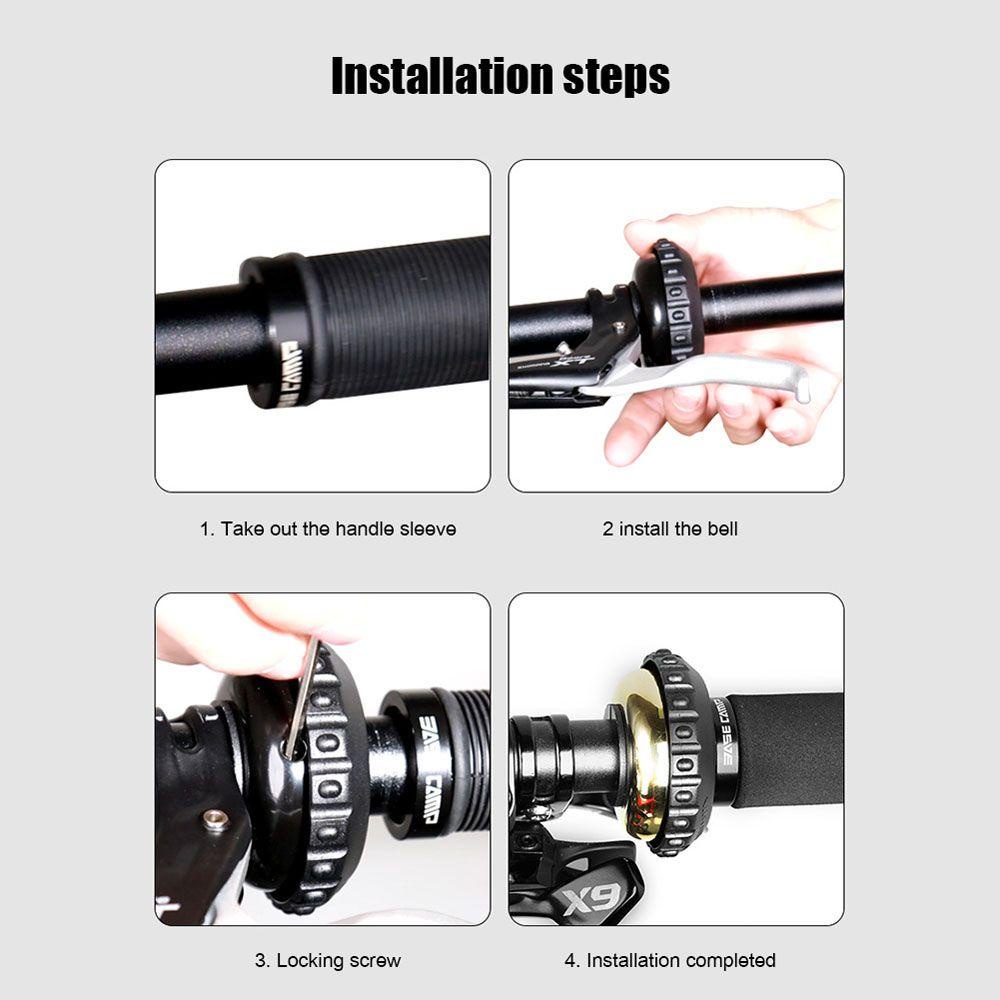 Installation steps

BASE CAMP

1. Take out the handle sleeve

2 install the bell

BASE CAMP

3. Locking screw

BASE CAMP

X9

4. Installation completed