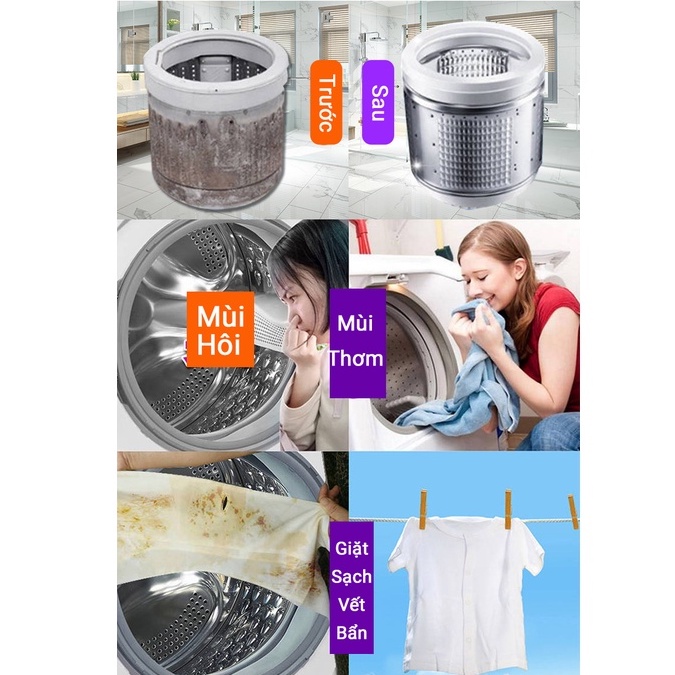 Trước

Sau

Mùi Hôi

Mùi Thơm

Giặt Sạch Vết Bẩn