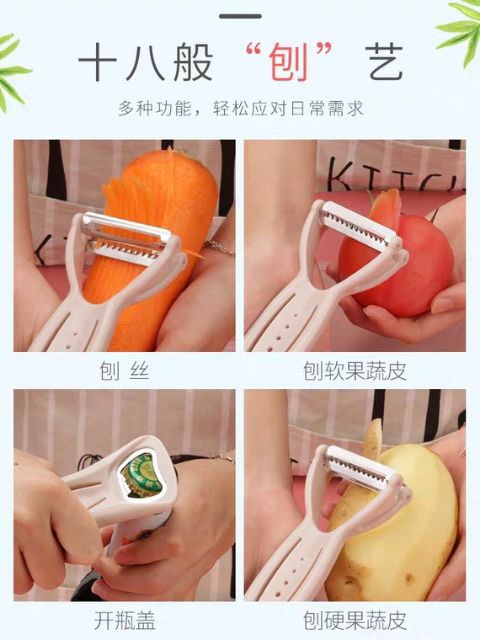 十八般“刨”艺

多种功能，轻松应对日常需求

KITCH

刨 丝

刨软果蔬皮

开瓶盖

刨硬果蔬皮