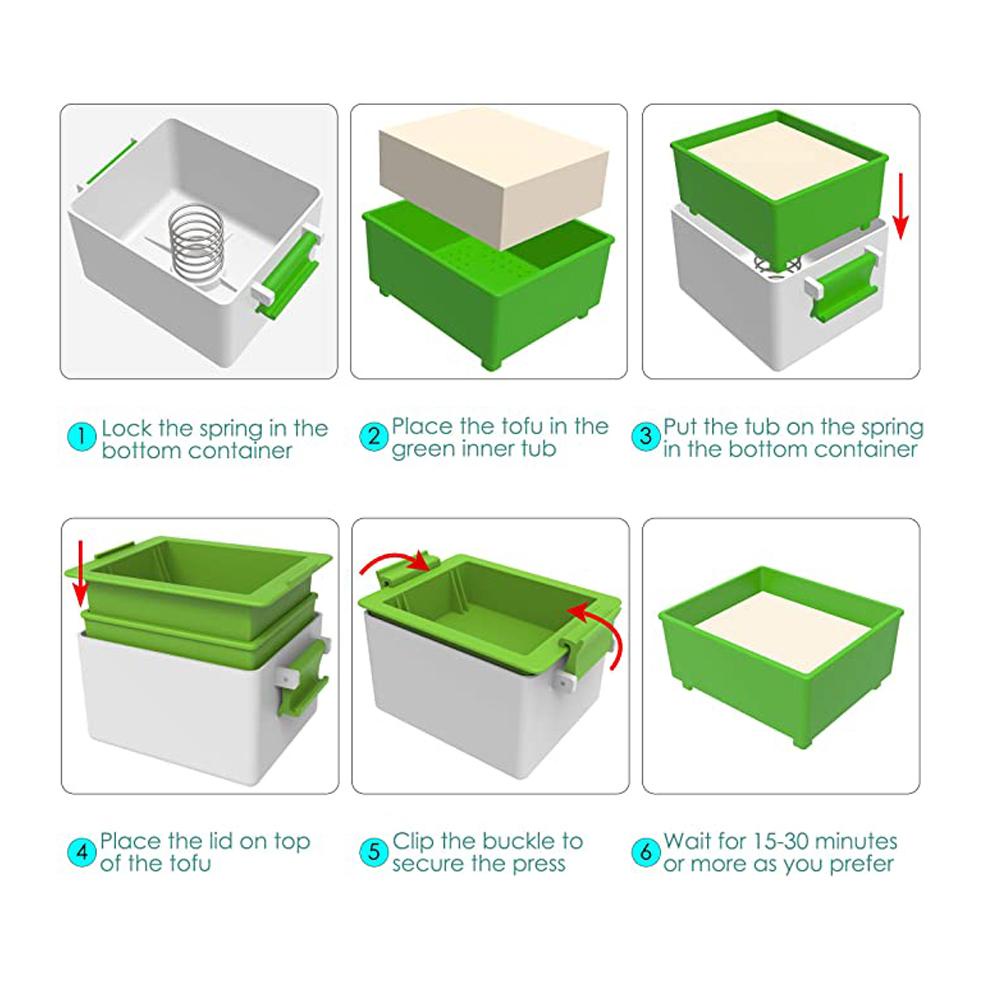 1 Lock the spring in the bottom container

2 Place the tofu in the green inner tub

3 Put the tub on the spring in the bottom container

4 Place the lid on top of the tofu

5 Clip the buckle to secure the press

6 Wait for 15-30 minutes or more as you prefer