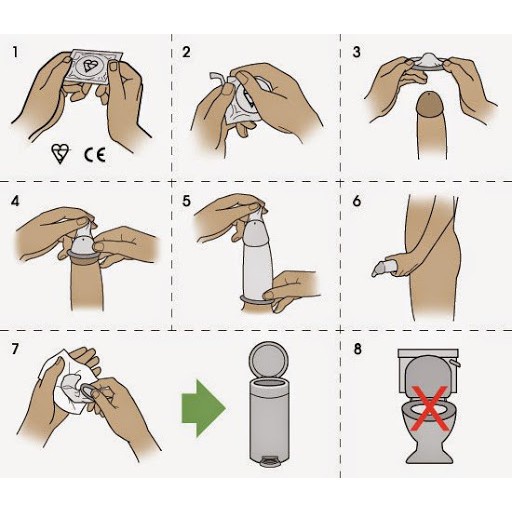 1

CE

2

3

4

5

6

7

8