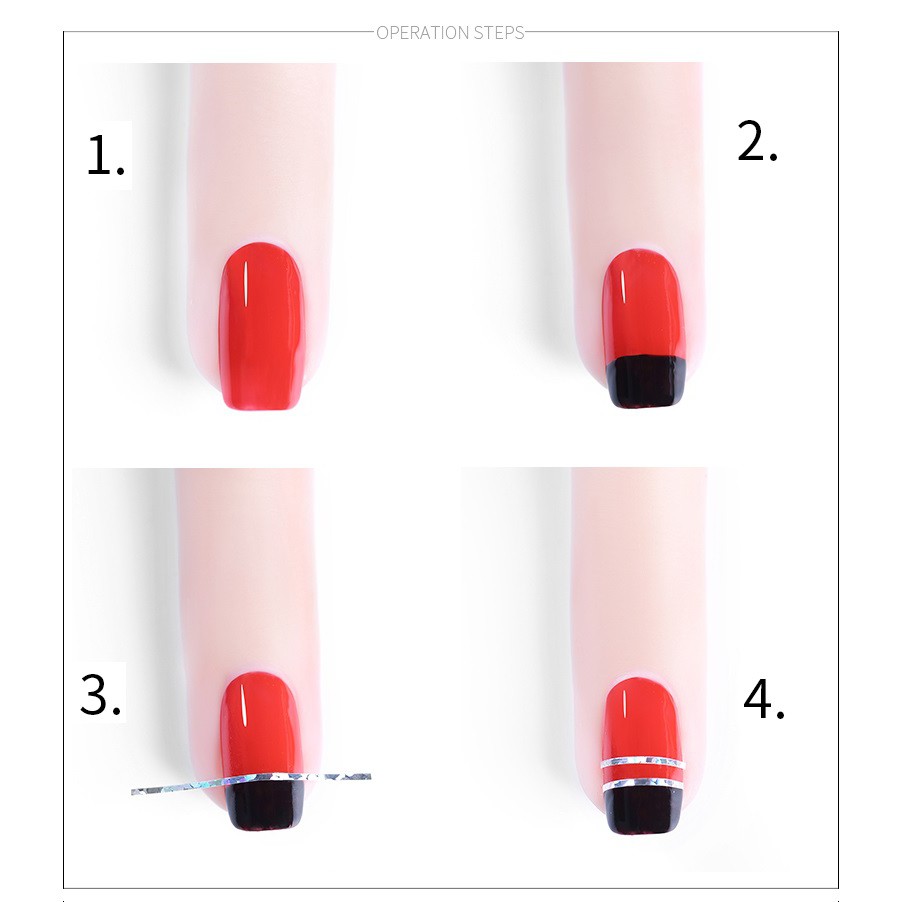 OPERATION STEPS

1.

2.

3.

4.