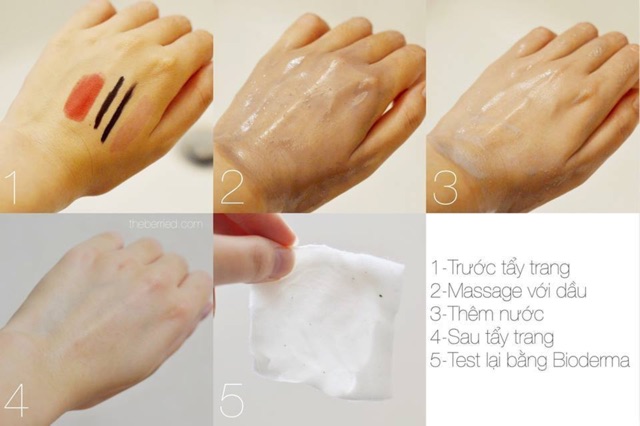 1

2

3

theberried.com

4

5

1-Trước tẩy trang
2-Massage với dầu
3-Thêm nước
4-Sau tẩy trang
5-Test lại bằng Bioderma