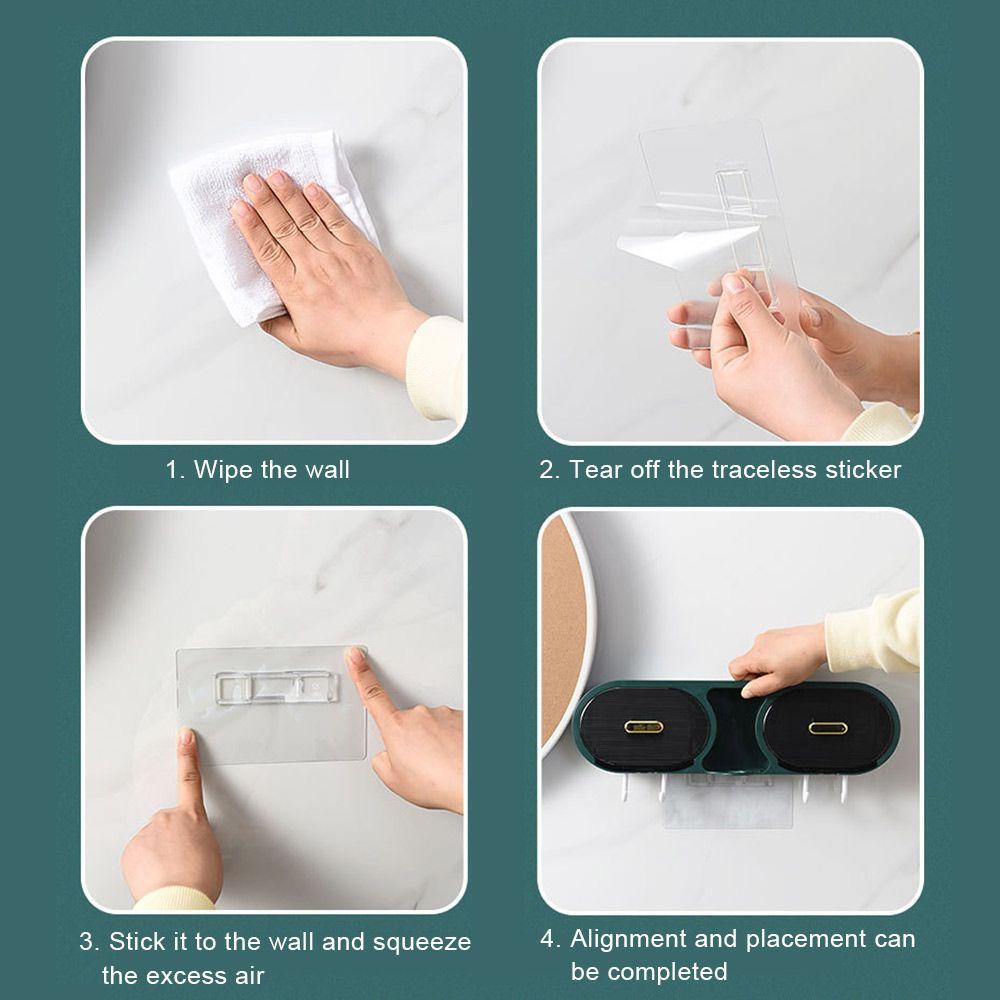 1. Wipe the wall

2. Tear off the traceless sticker

3. Stick it to the wall and squeeze the excess air

4. Alignment and placement can be completed