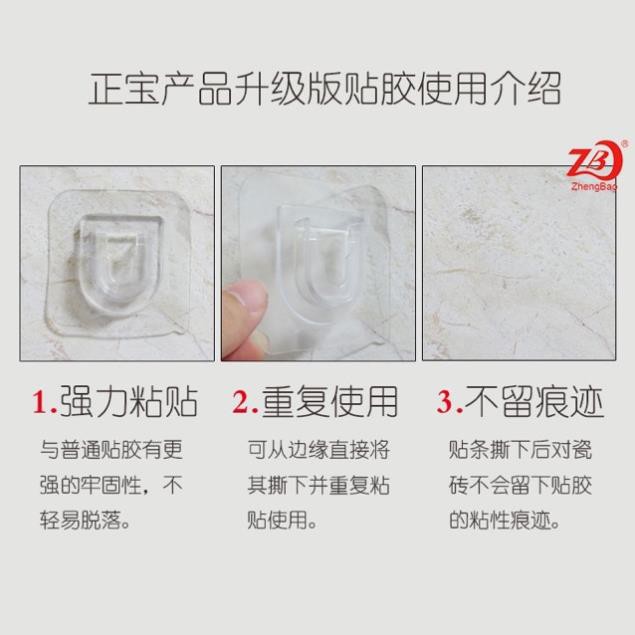 正宝产品升级版贴胶使用介绍

ZB®
ZhengBao

1.强力粘贴

与普通贴胶有更强的牢固性，不轻易脱落。

2.重复使用

可从边缘直接将其撕下并重复粘贴使用。

3.不留痕迹

贴条撕下后对瓷砖不会留下贴胶的粘性痕迹。