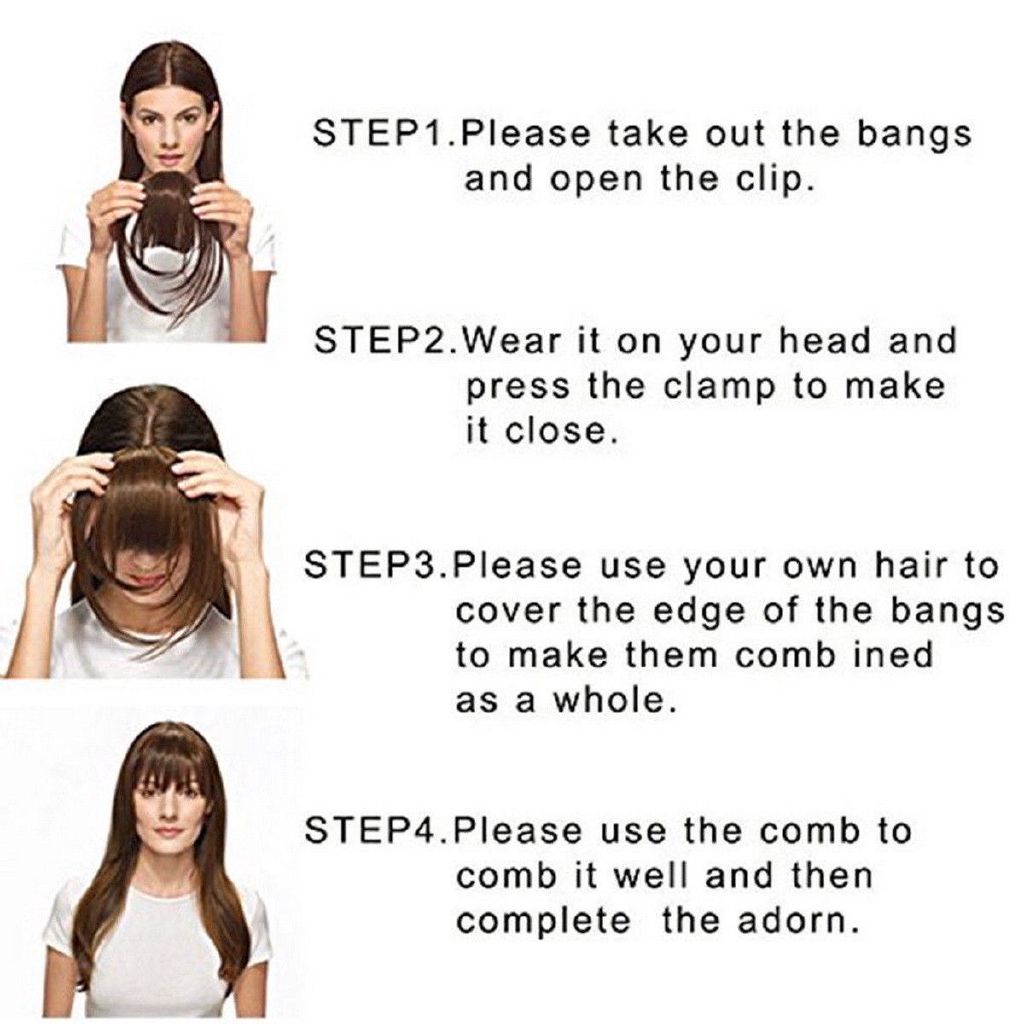 STEP1.Please take out the bangs and open the clip.

STEP2.Wear it on your head and press the clamp to make it close.

STEP3.Please use your own hair to cover the edge of the bangs to make them comb ined as a whole.

STEP4.Please use the comb to comb it well and then complete the adorn.