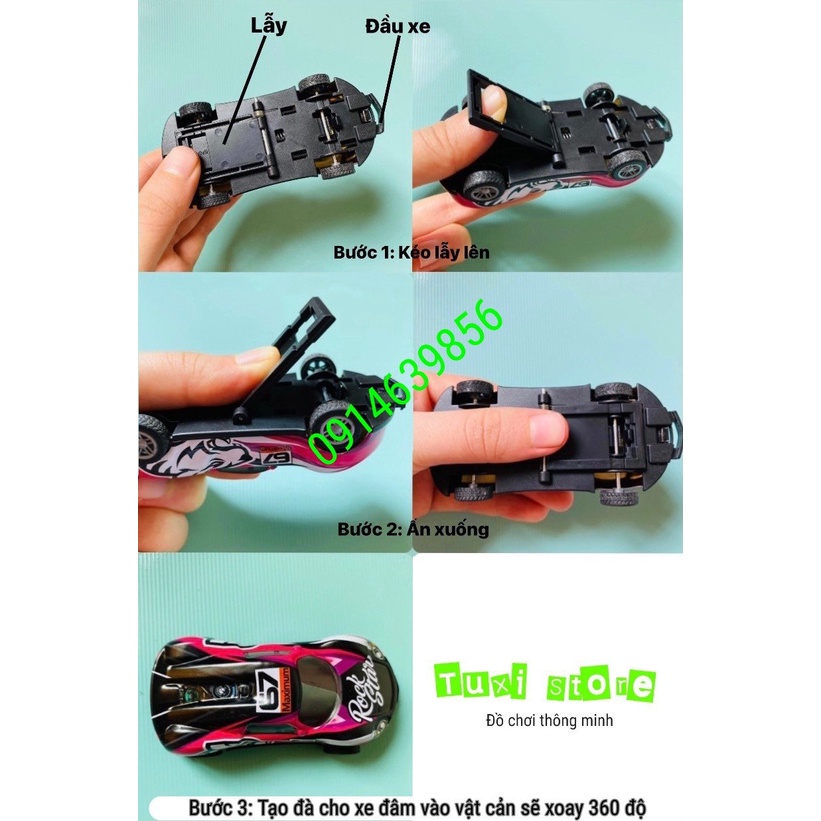 Lẫy
Đầu xe

Bước 1: Kéo lẫy lên

0914639856

67

Bước 2: Ấn xuống

67
Maximum
Rock Star

Tuxi store
Đồ chơi thông minh

Bước 3: Tạo đà cho xe đâm vào vật cản sẽ xoay 360 độ