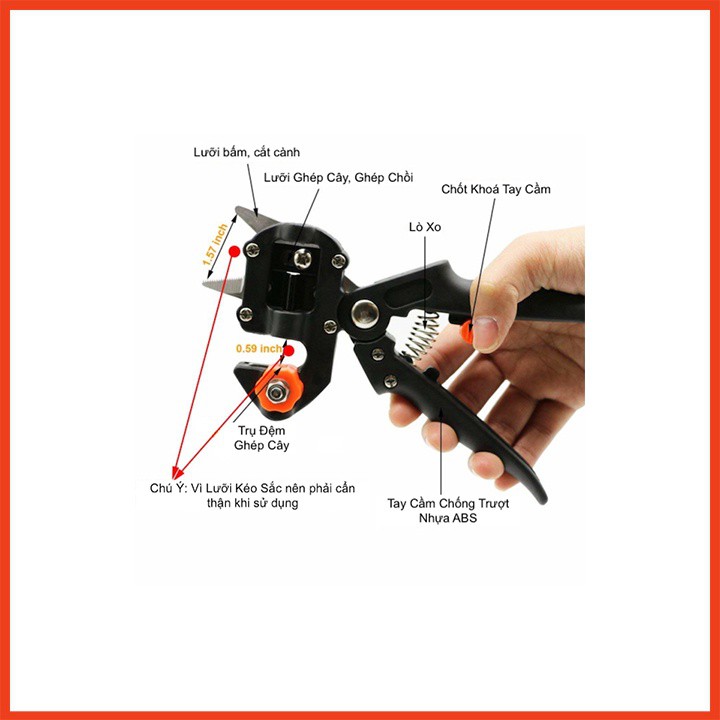 Lưỡi bấm, cắt cành

Lưỡi Ghép Cây, Ghép Chồi

Chốt Khoá Tay Cầm

Lò Xo

1.57 inch

0.59 inch

Trụ Đệm
Ghép Cây

Chú Ý: Vì Lưỡi Kéo Sắc nên phải cẩn thận khi sử dụng

Tay Cầm Chống Trượt
Nhựa ABS