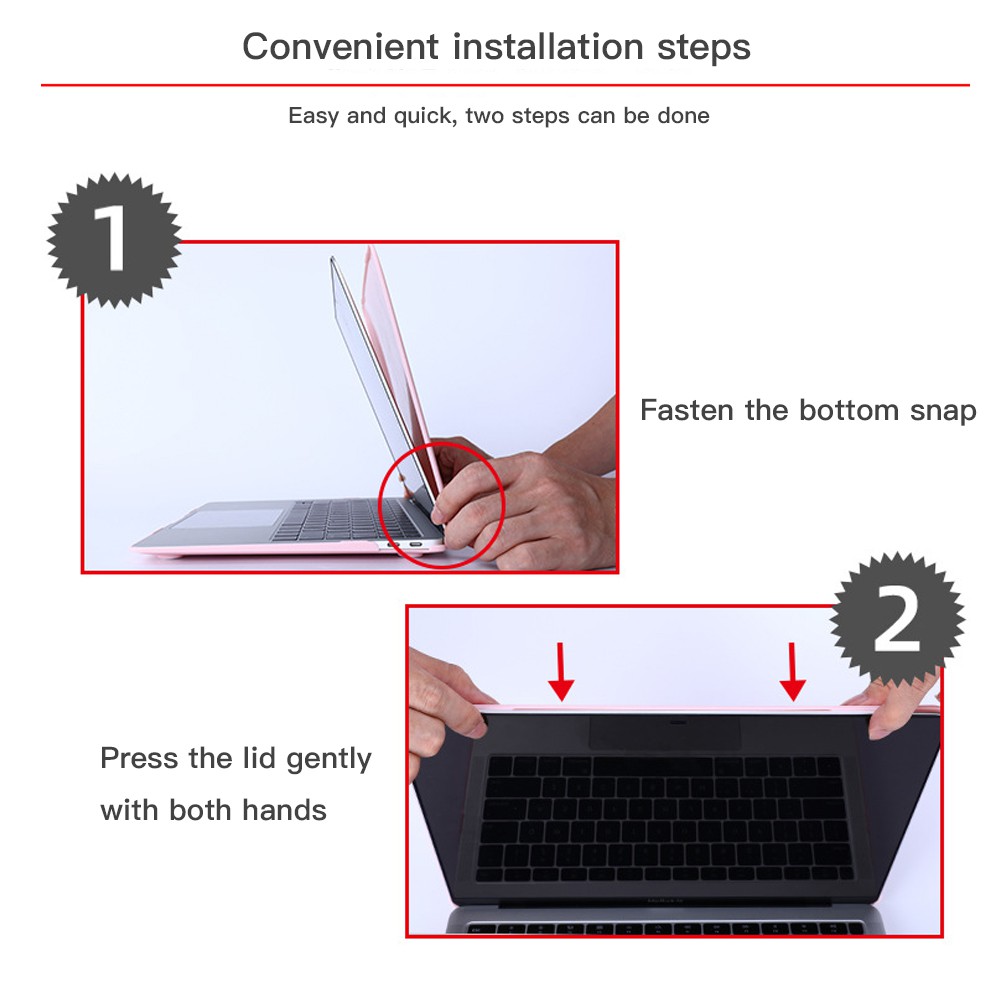 Convenient installation steps

Easy and quick, two steps can be done

1

Fasten the bottom snap

2

Press the lid gently with both hands