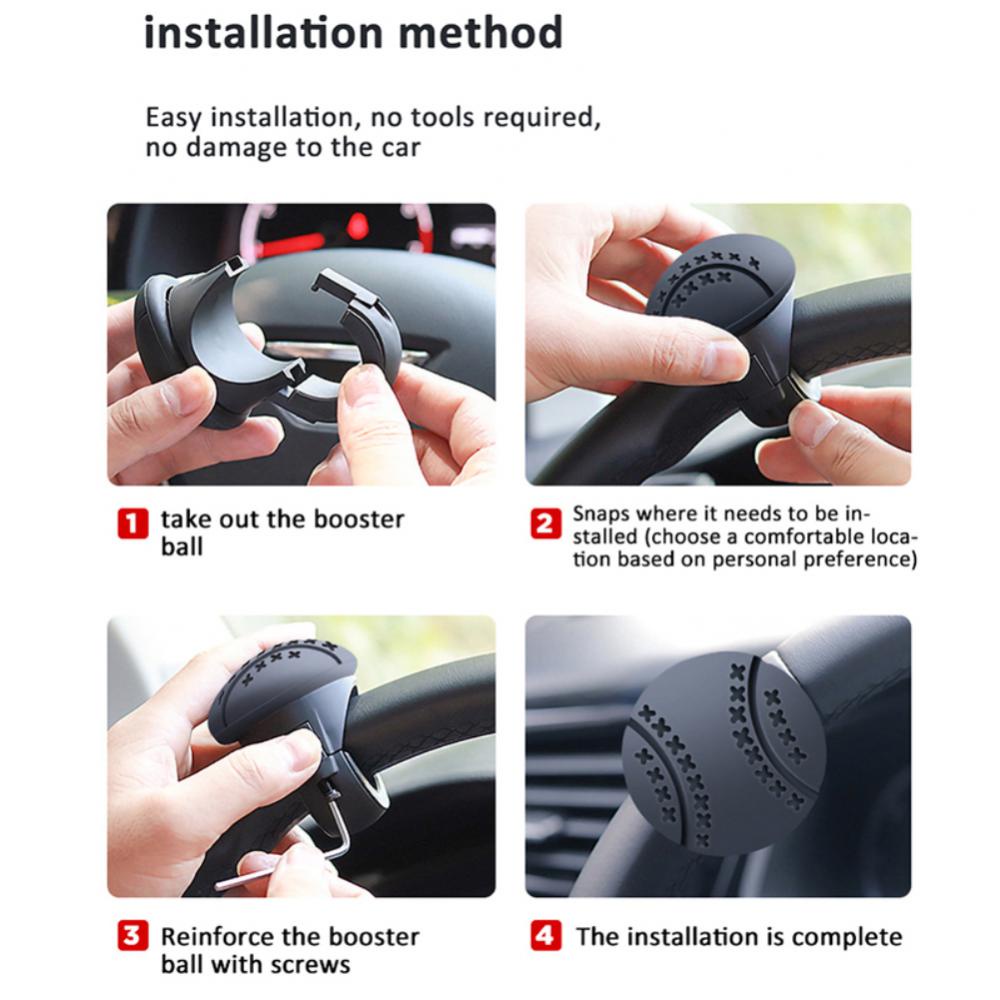 installation method

Easy installation, no tools required, no damage to the car

1 take out the booster ball

2 Snaps where it needs to be installed (choose a comfortable location based on personal preference)

3 Reinforce the booster ball with screws

4 The installation is complete