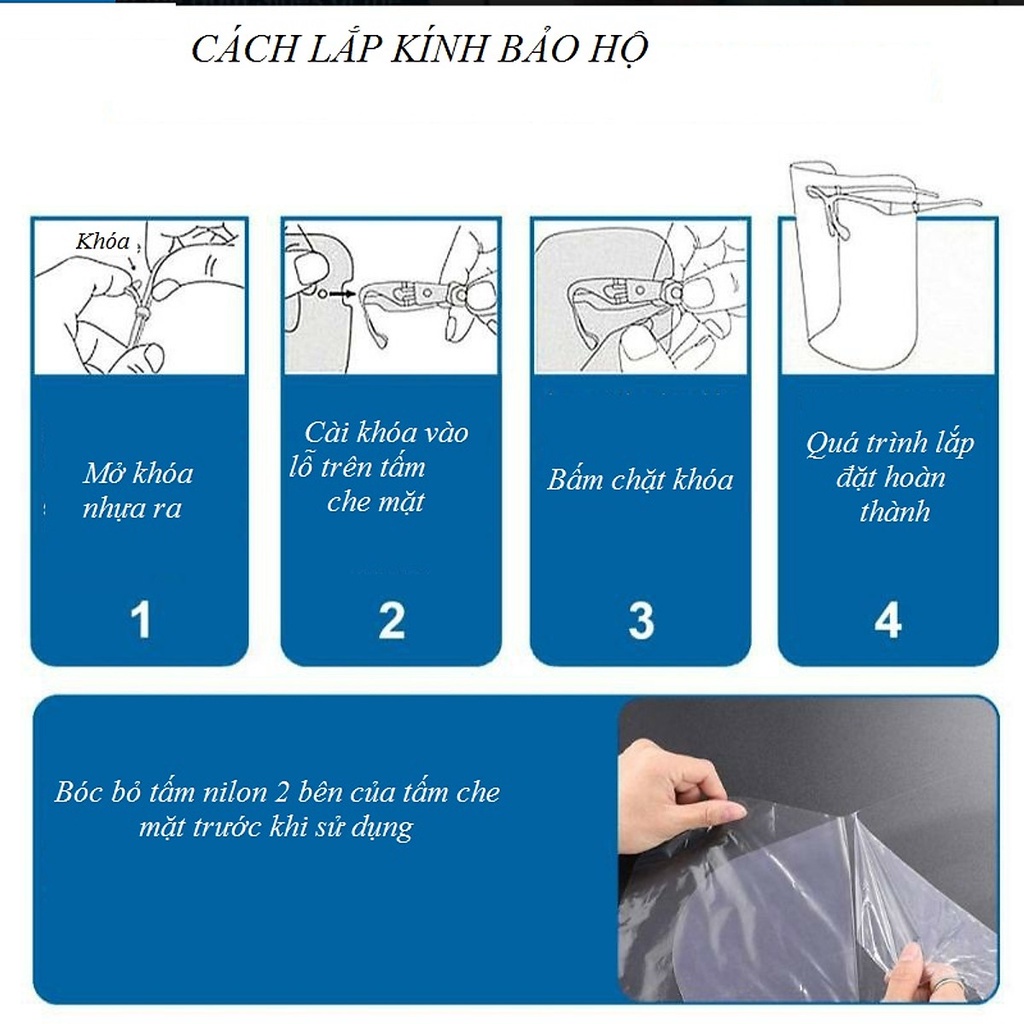 CÁCH LẮP KÍNH BẢO HỘ

Khóa

Mở khóa nhựa ra

1

Cài khóa vào lỗ trên tấm che mặt

2

Bấm chặt khóa

3

Quá trình lắp đặt hoàn thành

4

Bóc bỏ tấm nilon 2 bên của tấm che mặt trước khi sử dụng