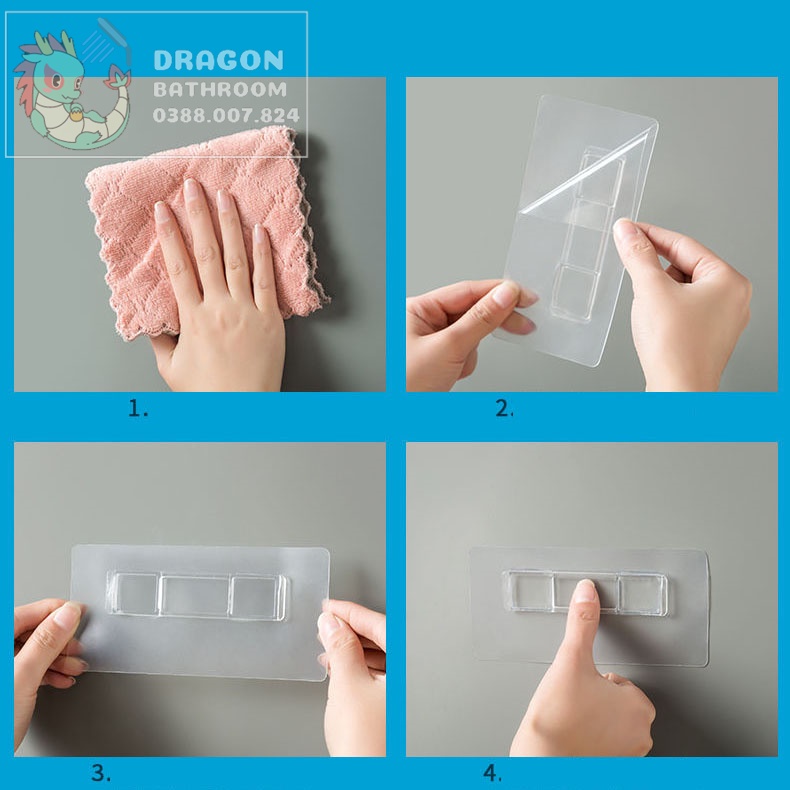 DRAGON
BATHROOM
0388.007.824

1.

2.

3.

4.