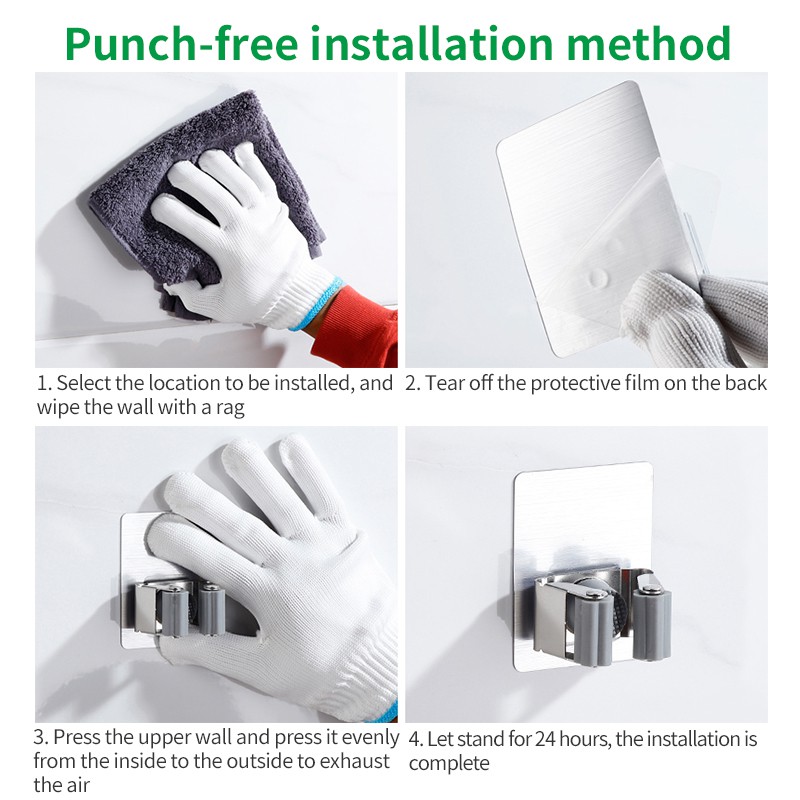 Punch-free installation method

1. Select the location to be installed, and wipe the wall with a rag

2. Tear off the protective film on the back

3. Press the upper wall and press it evenly from the inside to the outside to exhaust the air

4. Let stand for 24 hours, the installation is complete