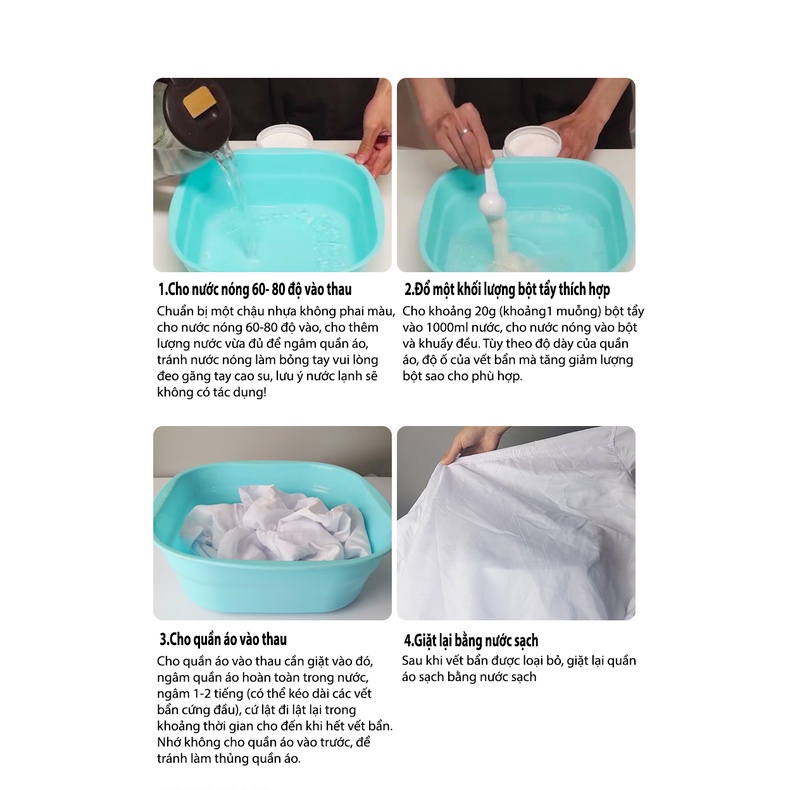 1.Cho nước nóng 60- 80 độ vào thau

Chuẩn bị một chậu nhựa không phai màu, cho nước nóng 60-80 độ vào, cho thêm lượng nước vừa đủ để ngâm quần áo, tránh nước nóng làm bỏng tay vui lòng đeo găng tay cao su, lưu ý nước lạnh sẽ không có tác dụng!

2.Đổ một khối lượng bột tẩy thích hợp

Cho khoảng 20g (khoảng1 muỗng) bột tẩy vào 1000ml nước, cho nước nóng vào bột và khuấy đều. Tùy theo độ dày của quần áo, độ ố của vết bẩn mà tăng giảm lượng bột sao cho phù hợp.

3.Cho quần áo vào thau

Cho quần áo vào thau cần giặt vào đó, ngâm quần áo hoàn toàn trong nước, ngâm 1-2 tiếng (có thể kéo dài các vết bẩn cứng đầu), cứ lật đi lật lại trong khoảng thời gian cho đến khi hết vết bẩn. Nhớ không cho quần áo vào trước, để tránh làm thủng quần áo.

4.Giặt lại bằng nước sạch

Sau khi vết bẩn được loại bỏ, giặt lại quần áo sạch bằng nước sạch