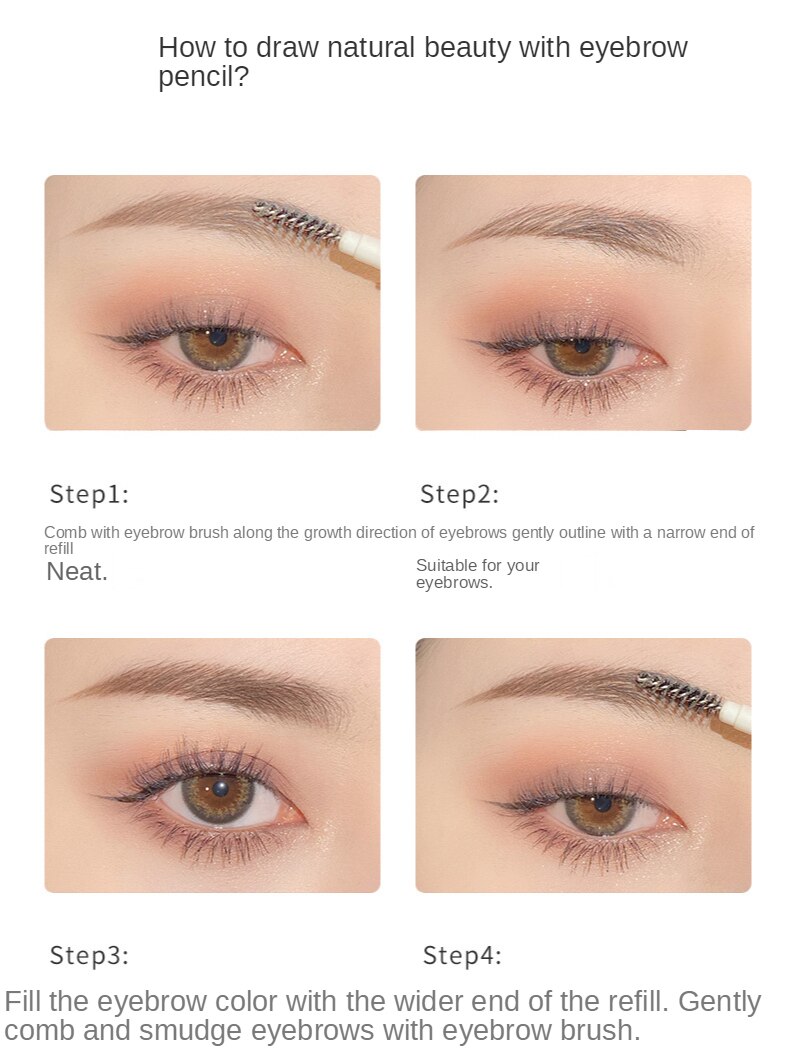 How to draw natural beauty with eyebrow pencil?

Step1:

Step2:

Comb with eyebrow brush along the growth direction of eyebrows gently outline with a narrow end of refill

Neat.

Suitable for your eyebrows.

Step3:

Step4:

Fill the eyebrow color with the wider end of the refill. Gently comb and smudge eyebrows with eyebrow brush.