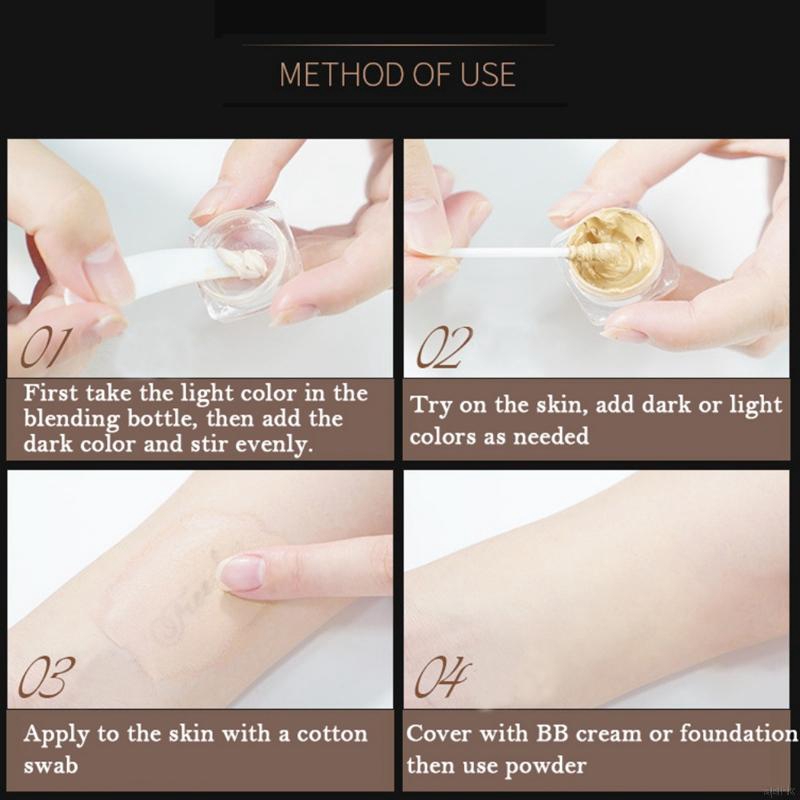 METHOD OF USE

01

First take the light color in the blending bottle, then add the dark color and stir evenly.

02

Try on the skin, add dark or light colors as needed

03

Apply to the skin with a cotton swab

04

Cover with BB cream or foundation then use powder