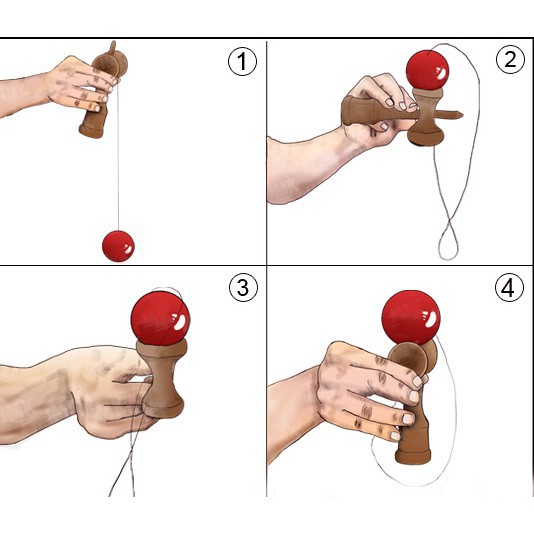 1

2

3

4