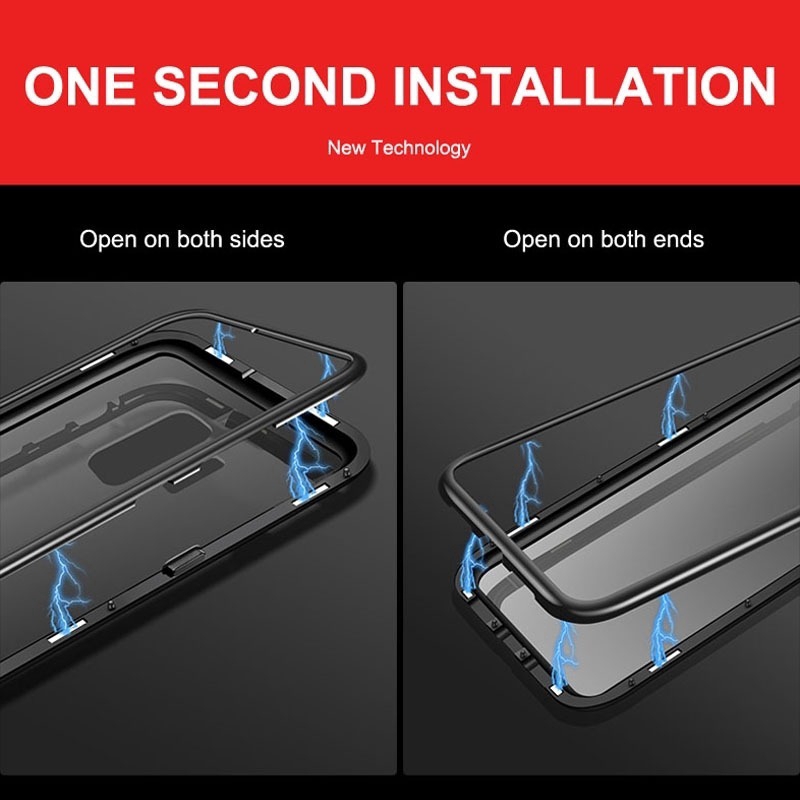 ONE SECOND INSTALLATION

New Technology

Open on both sides

Open on both ends