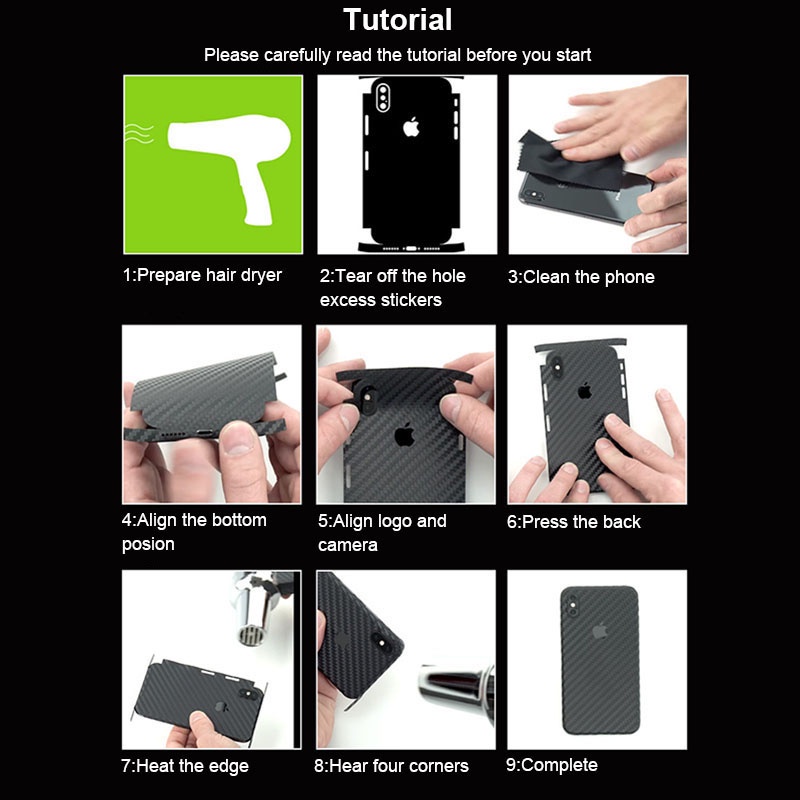 Tutorial

Please carefully read the tutorial before you start

1:Prepare hair dryer

2:Tear off the hole excess stickers

3:Clean the phone

4:Align the bottom posion

5:Align logo and camera

6:Press the back

7:Heat the edge

8:Hear four corners

9:Complete