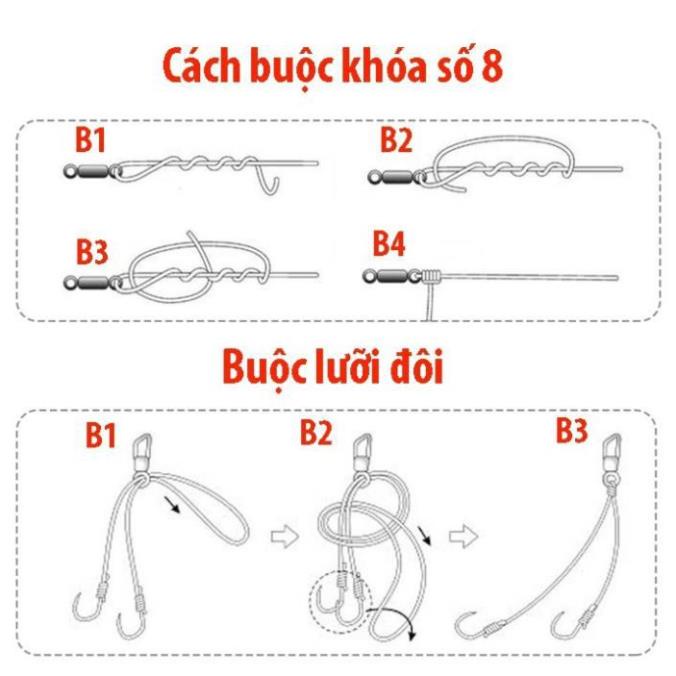 Cách buộc khóa số 8

B1

B2

B3

B4

Buộc lưỡi đôi

B1

B2

B3