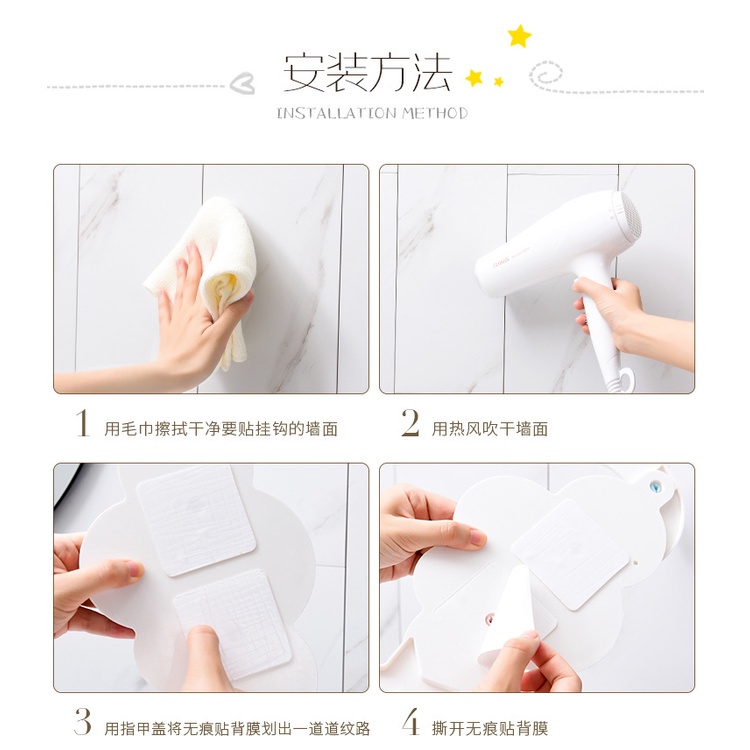 安装方法
INSTALLATION METHOD

1 用毛巾擦拭干净要贴挂钩的墙面

2 用热风吹干墙面

3 用指甲盖将无痕贴背膜划出一道道纹路

4 撕开无痕贴背膜